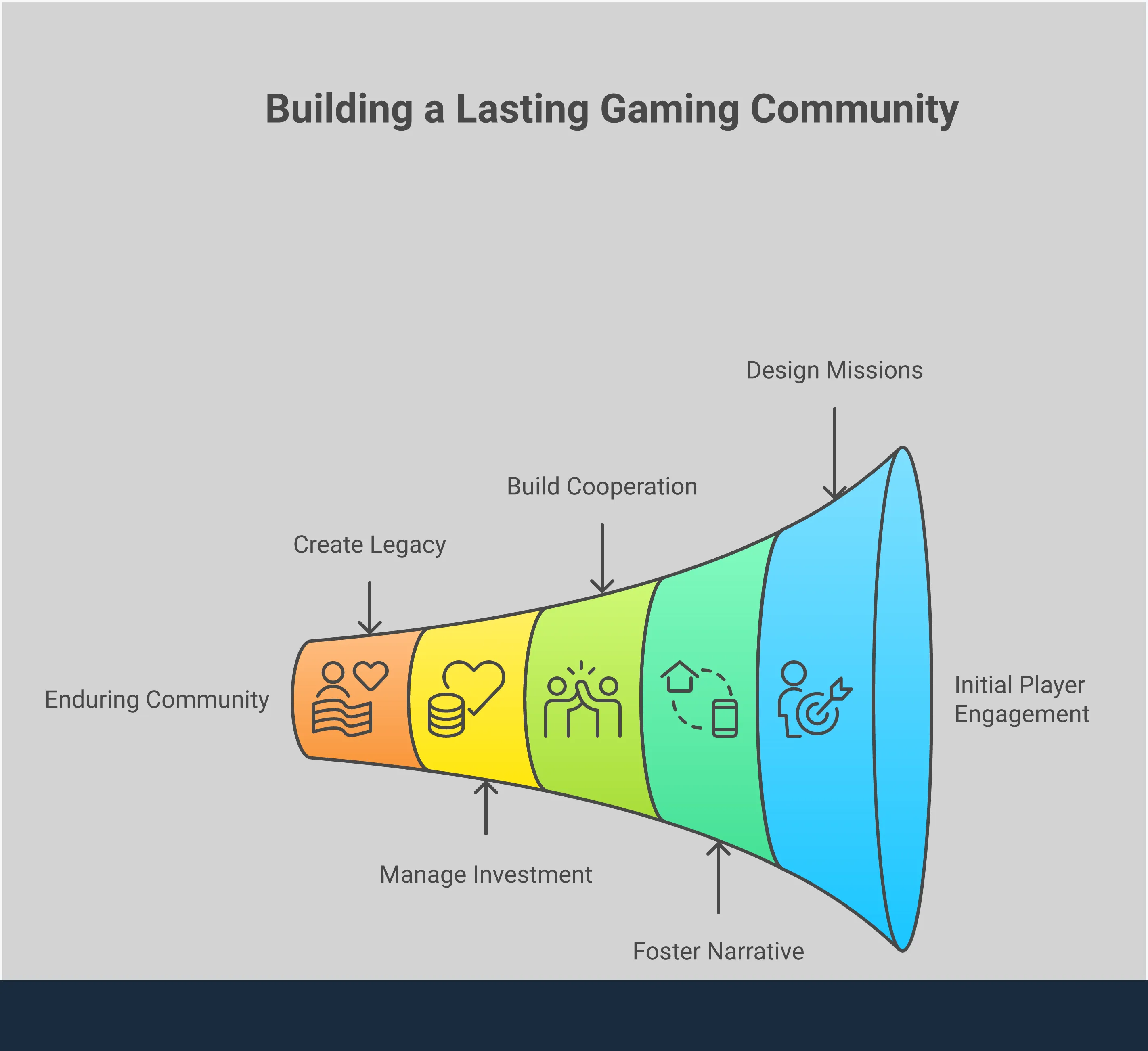 Building a Lasting Gaming Community

Design Missions

Build Cooperation

Create Legacy

Enduring Community

Initial Player Engagement

Manage Investment

Foster Narrative