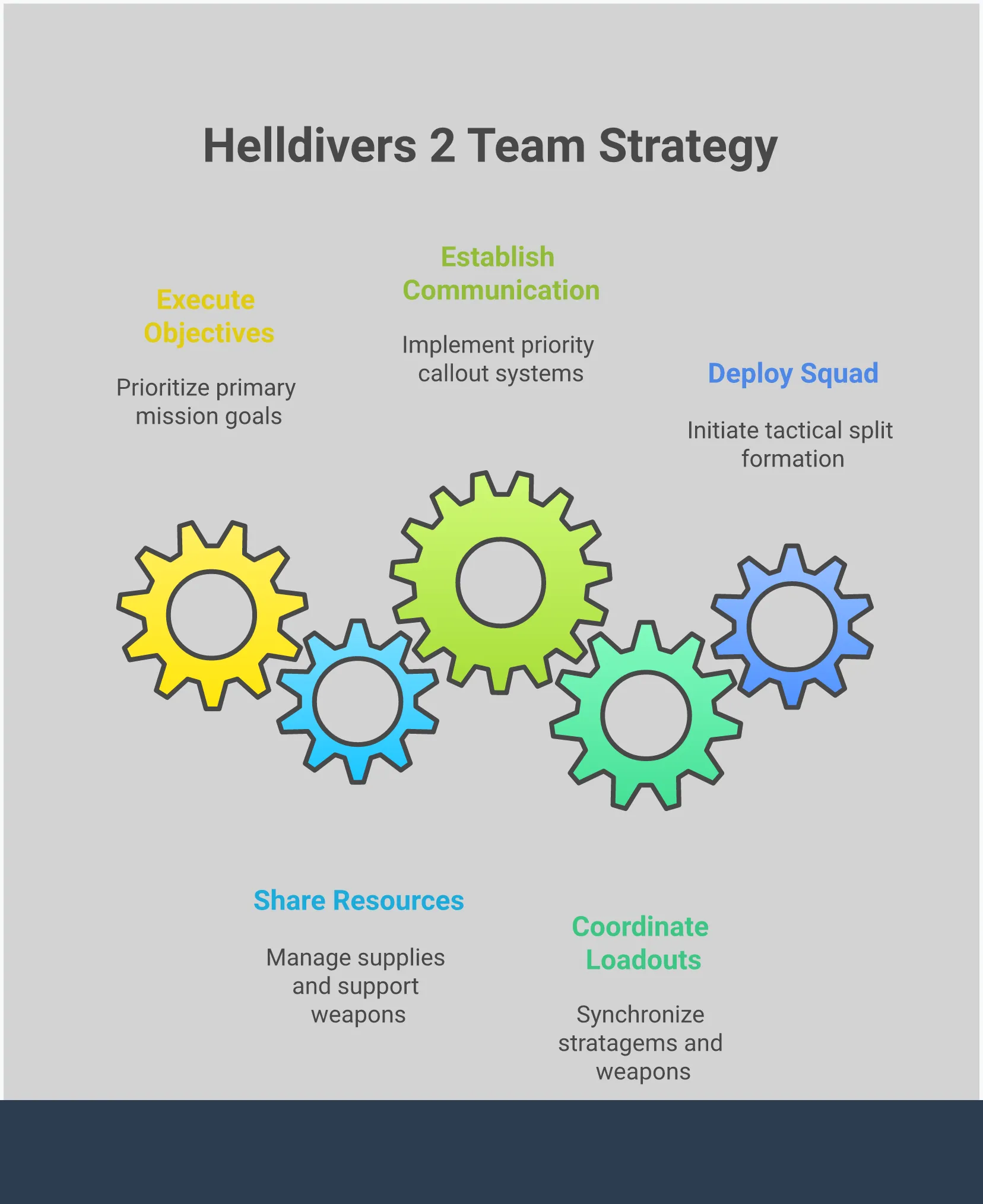 Helldivers 2 Team Strategy

Execute Objectives

Prioritize primary mission goals

Establish Communication

Implement priority callout systems

Deploy Squad

Initiate tactical split formation

Share Resources

Manage supplies and support weapons

Coordinate Loadouts

Synchronize stratagems and weapons