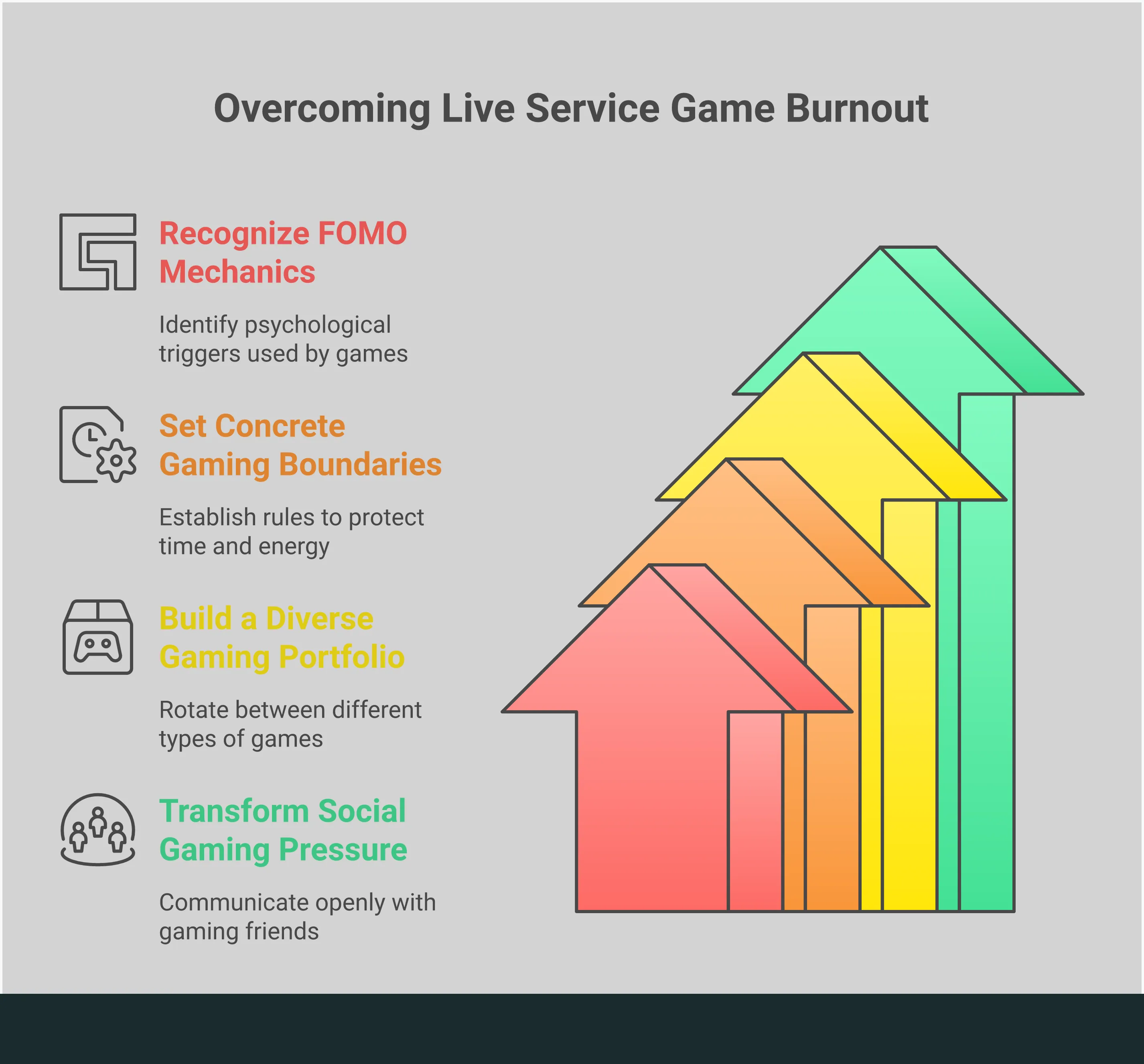 Overcoming Live Service Game Burnout

Recognize FOMO Mechanics

Identify psychological triggers used by games

Set Concrete Gaming Boundaries

Establish rules to protect time and energy

Build a Diverse Gaming Portfolio

Rotate between different types of games

Transform Social Gaming Pressure

Communicate openly with gaming friends