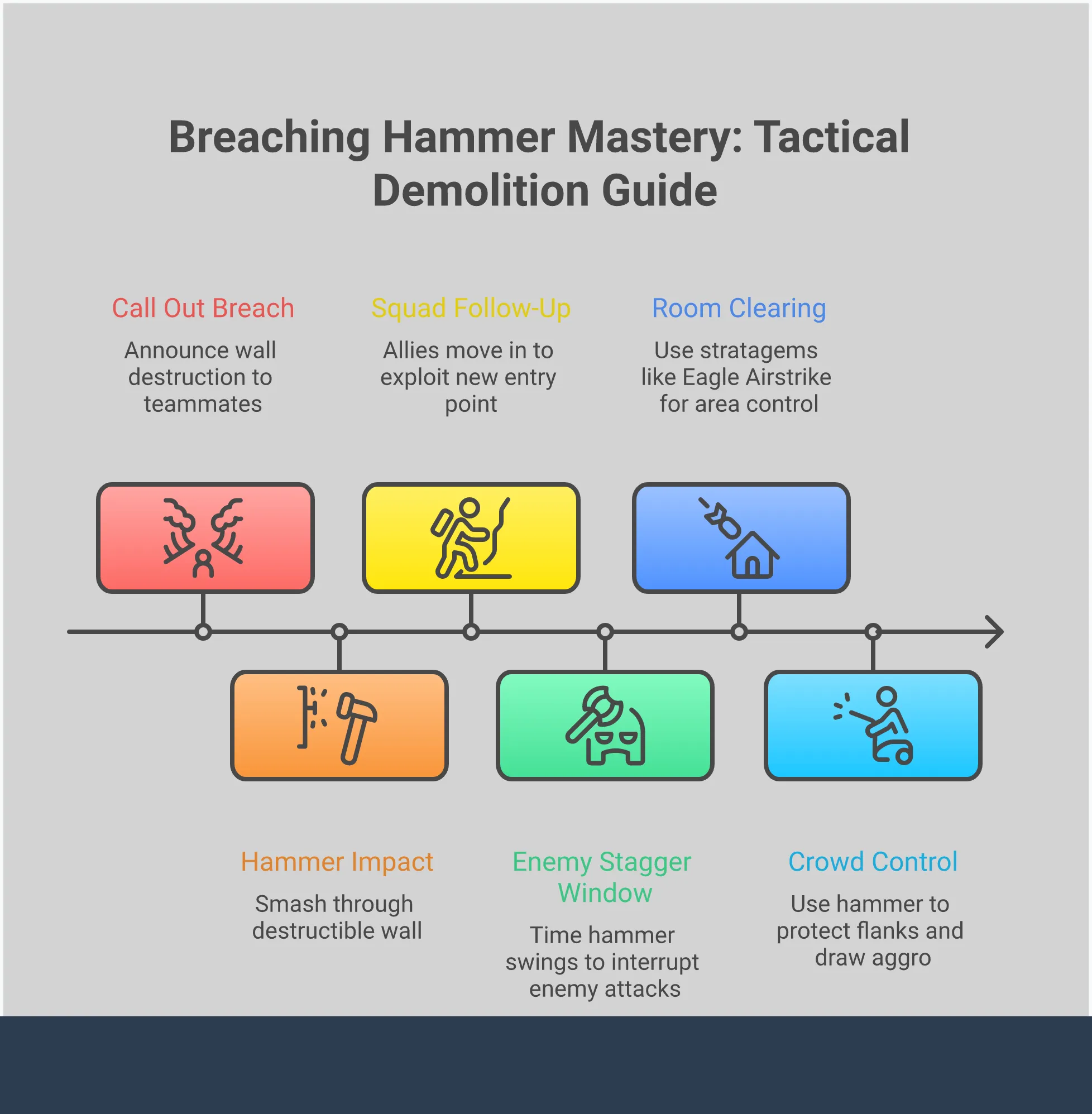 Breaching Hammer Mastery: Tactical Demolition Guide

Call Out Breach

Announce wall destruction to teammates

Squad Follow-Up

Allies move in to exploit new entry point

Room Clearing

Use stratagems like Eagle Airstrike for area control

Hammer Impact

Smash through destructible wall

Enemy Stagger Window

Time hammer swings to interrupt enemy attacks

Crowd Control

Use hammer to protect flanks and draw aggro