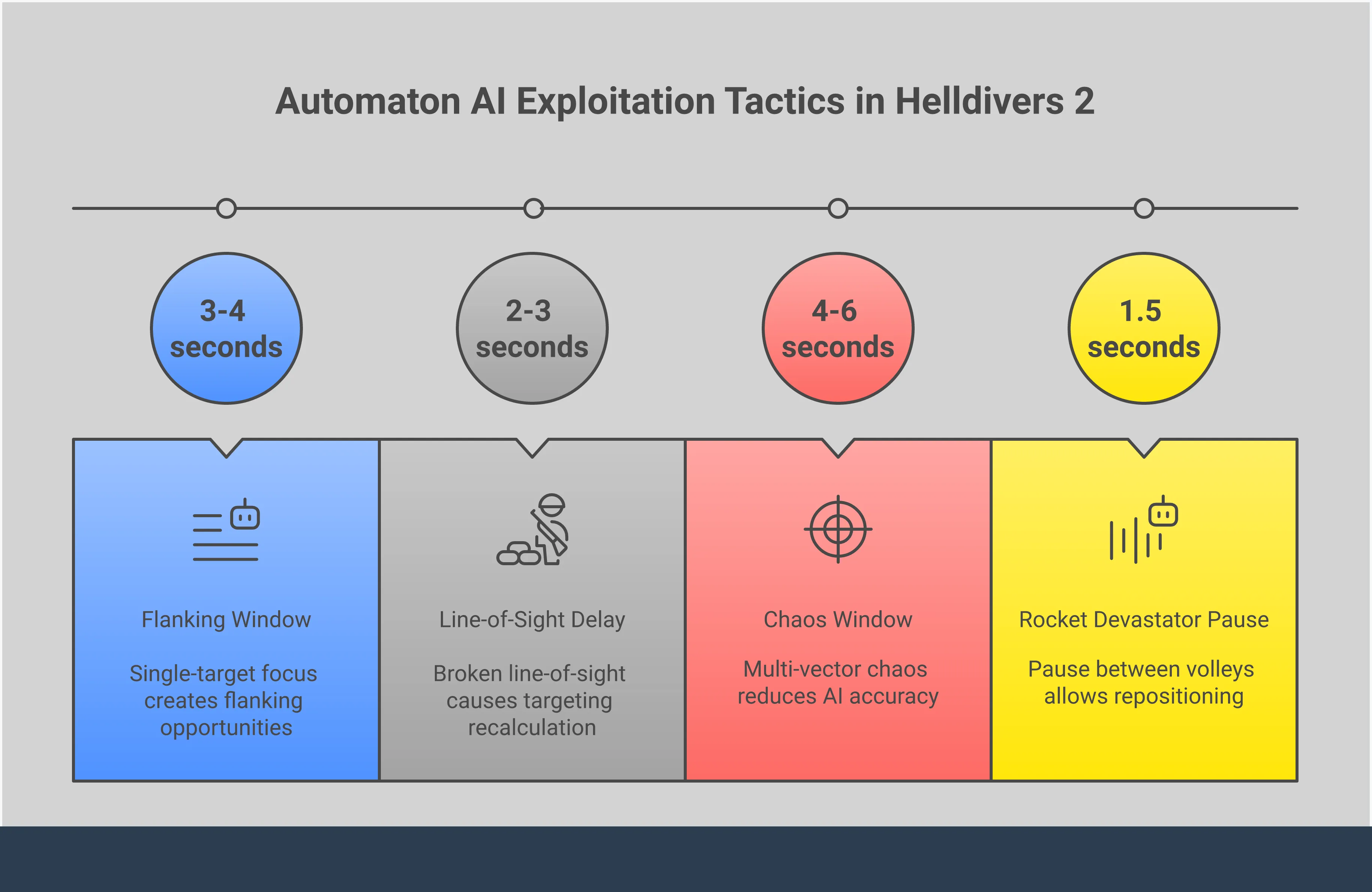 Automaton AI Exploitation Tactics in Helldivers 2

3-4 seconds

Flanking Window

Single-target focus creates flanking opportunities

2-3 seconds

Line-of-Sight Delay

Broken line-of-sight causes targeting recalculation

4-6 seconds

Chaos Window

Multi-vector chaos reduces AI accuracy

1.5 seconds

Rocket Devastator Pause

Pause between volleys allows repositioning