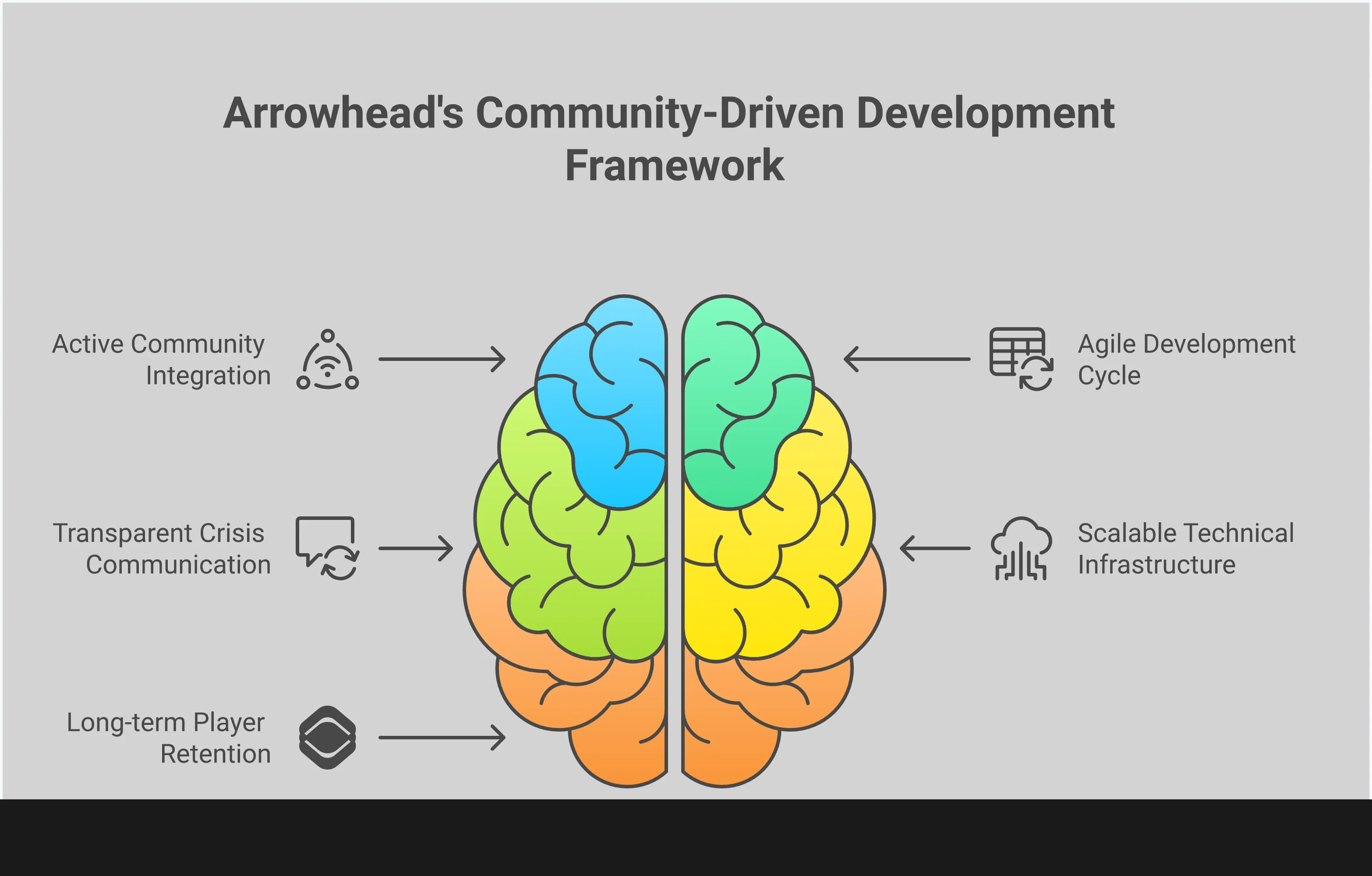 Arrowhead's Community-Driven Development Framework

Active Community Integration

Transparent Crisis Communication

Long-term Player Retention

Agile Development Cycle

Scalable Technical Infrastructure