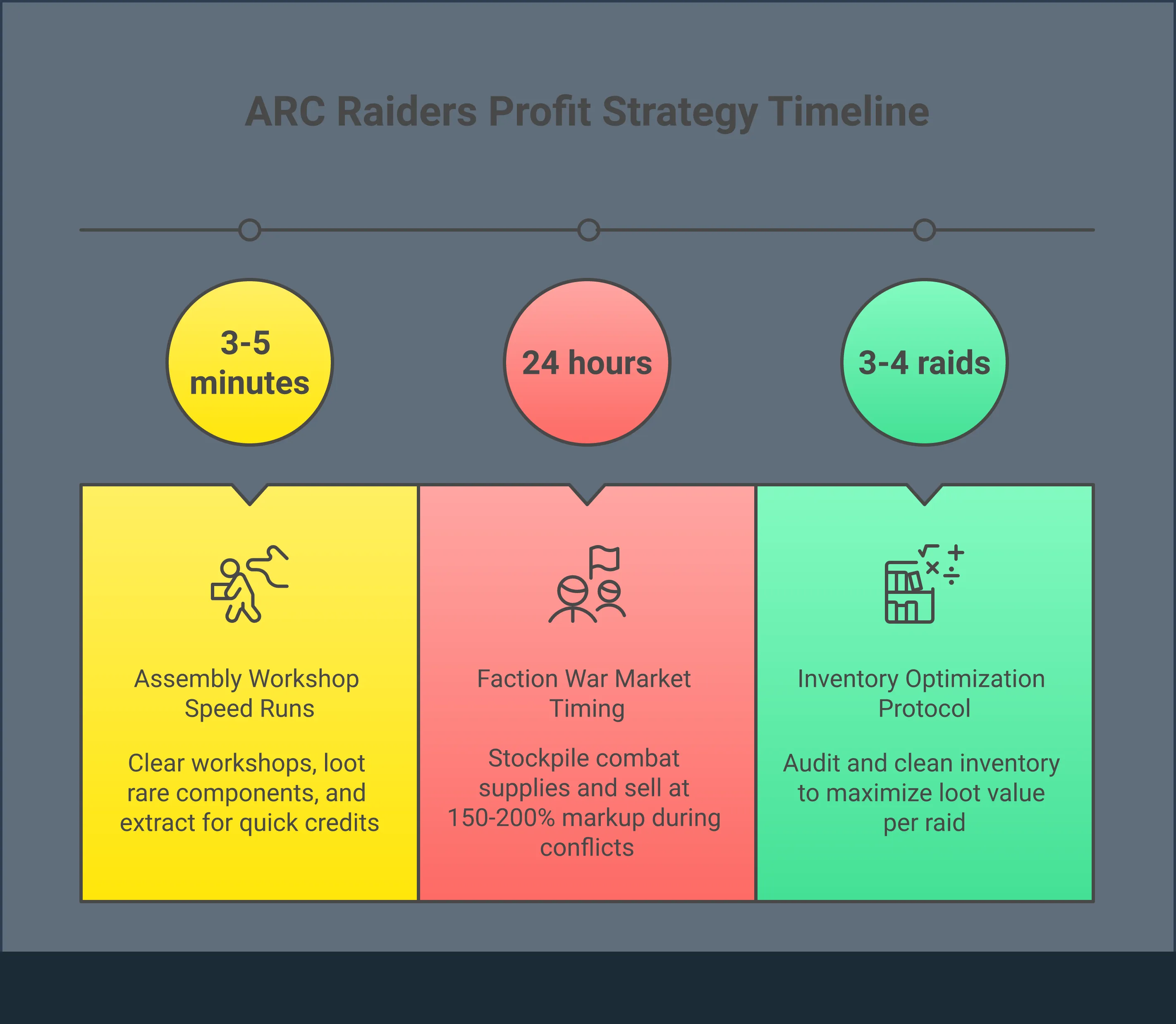 ARC Raiders Profit Strategy Timeline

3-5 minutes

24 hours

3-4 raids

Assembly Workshop Speed Runs

Clear workshops, loot rare components, and extract for quick credits

Faction War Market Timing

Stockpile combat supplies and sell at 150-200% markup during conflicts

Inventory Optimization Protocol

Audit and clean inventory to maximize loot value per raid