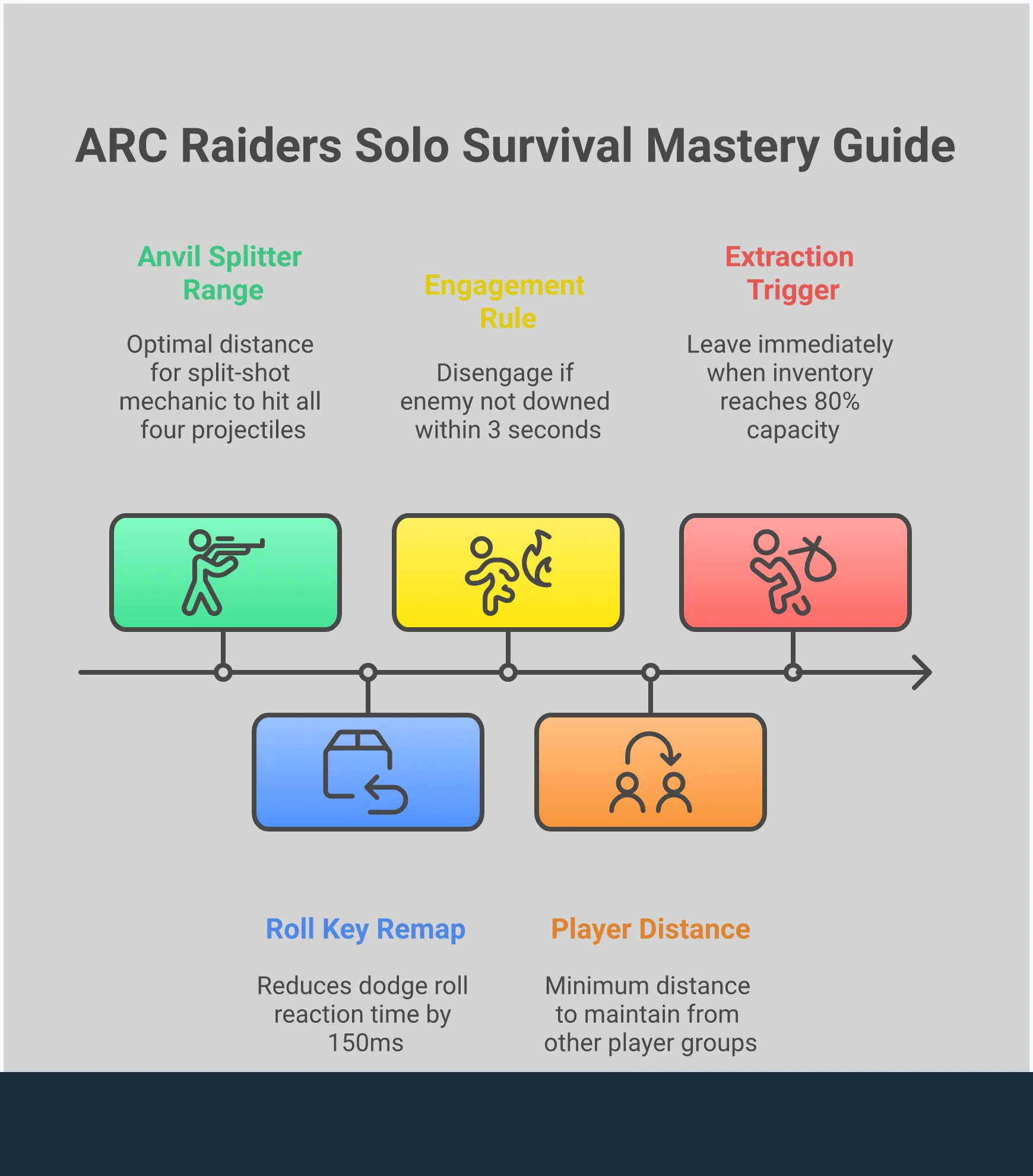 ARC Raiders Solo Survival Mastery Guide

Anvil Splitter Range

Optimal distance for split-shot mechanic to hit all four projectiles

Engagement Rule

Disengage if enemy not downed within 3 seconds

Extraction Trigger

Leave immediately when inventory reaches 80% capacity

Roll Key Remap

Reduces dodge roll reaction time by 150ms

Player Distance

Minimum distance to maintain from other player groups