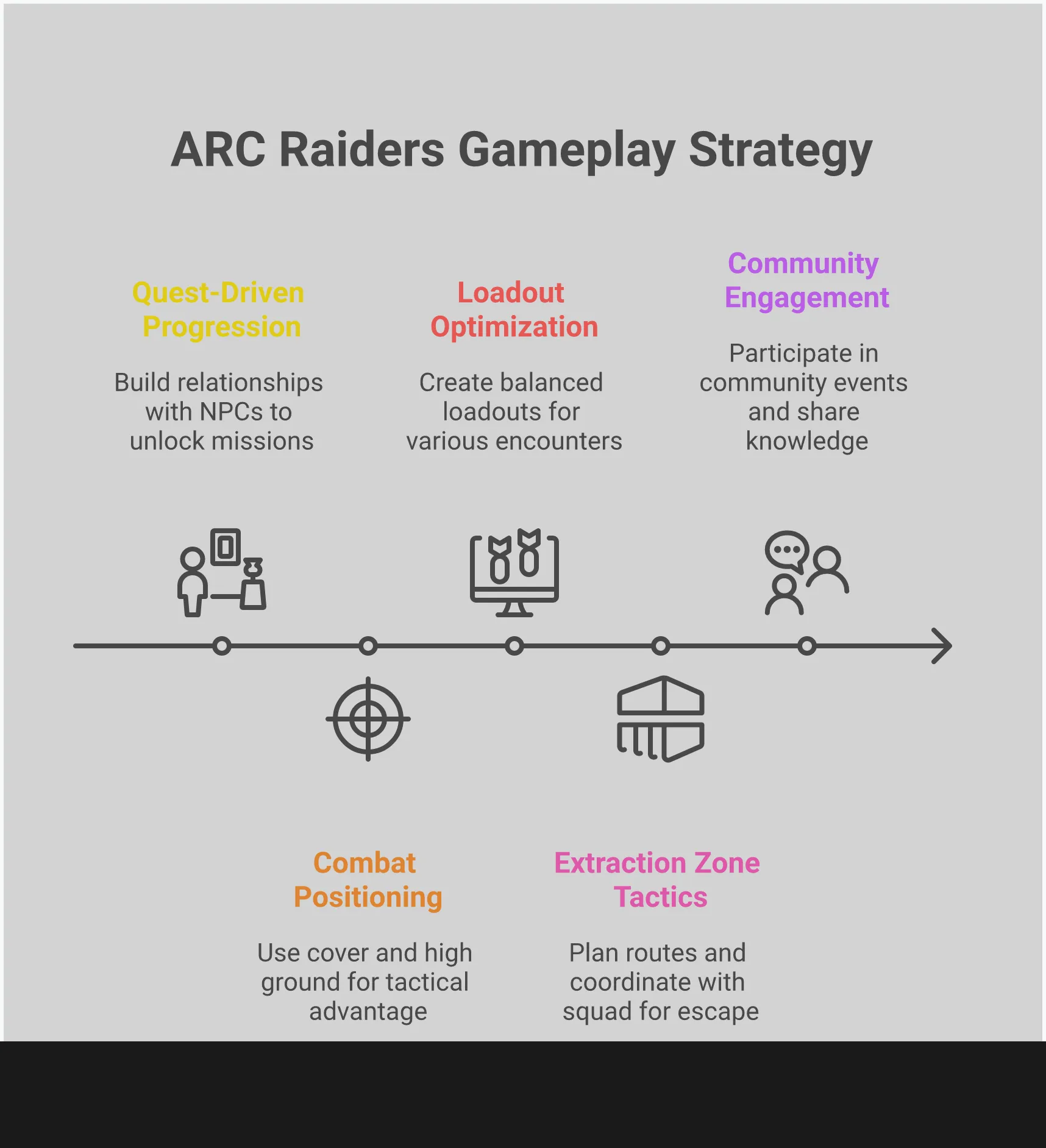 ARC Raiders Gameplay Strategy

Quest-Driven Progression

Build relationships with NPCs to unlock missions

Loadout Optimization

Create balanced loadouts for various encounters

Community Engagement

Participate in community events and share knowledge

Combat Positioning

Use cover and high ground for tactical advantage

Extraction Zone Tactics

Plan routes and coordinate with squad for escape