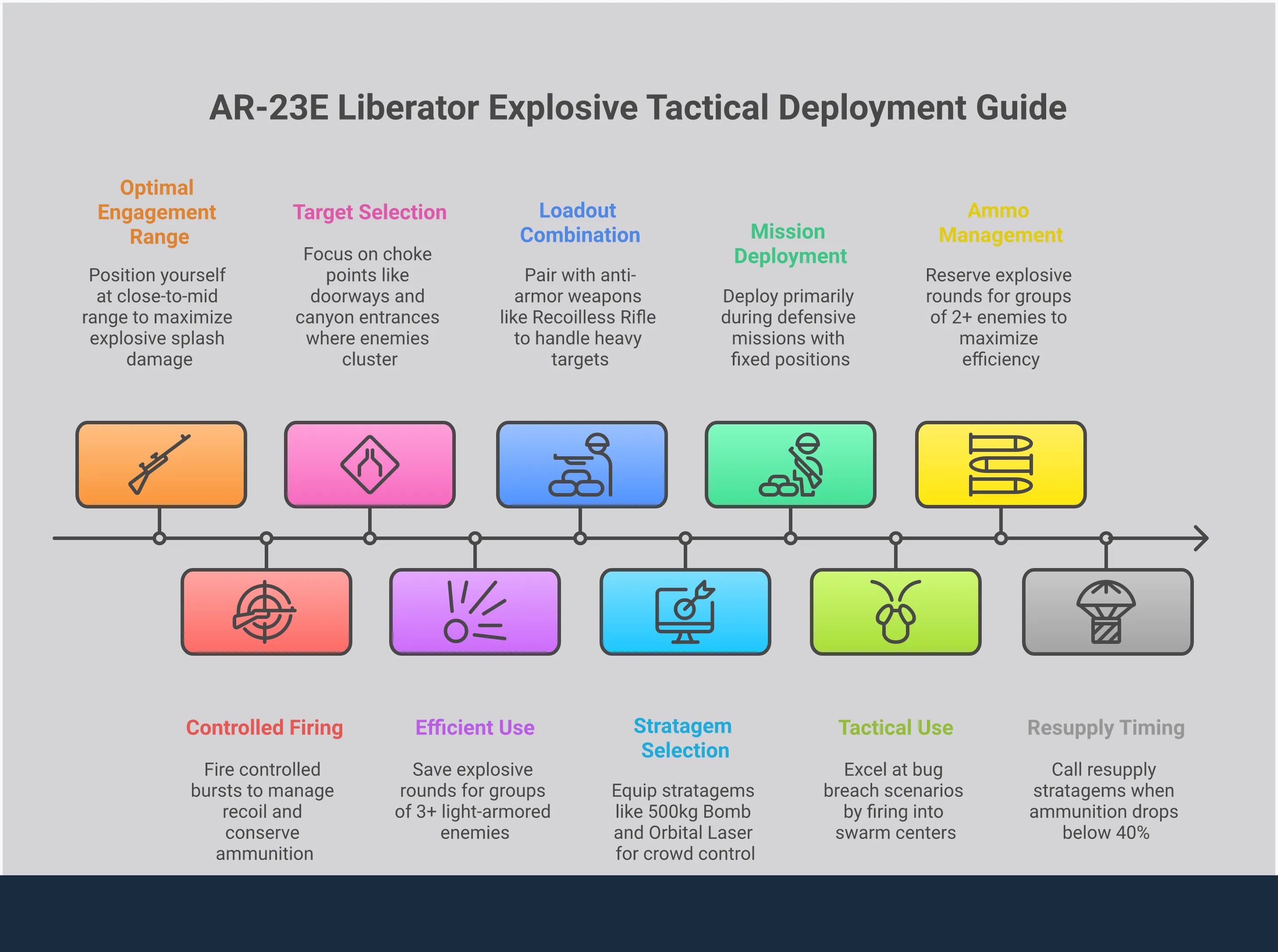 AR-23E Liberator Explosive Tactical Deployment Guide

Optimal Engagement Range

Position yourself at close-to-mid range to maximize explosive splash damage

Target Selection

Focus on choke points like doorways and canyon entrances where enemies cluster

Loadout Combination

Pair with anti-armor weapons like Recoilless Rifle to handle heavy targets

Mission Deployment

Deploy primarily during defensive missions with fixed positions

Ammo Management

Reserve explosive rounds for groups of 2+ enemies to maximize efficiency

Controlled Firing

Fire controlled bursts to manage recoil and conserve ammunition

Efficient Use

Save explosive rounds for groups of 3+ light-armored enemies

Stratagem Selection

Equip stratagems like 500kg Bomb and Orbital Laser for crowd control

Tactical Use

Excel at bug breach scenarios by firing into swarm centers

Resupply Timing

Call resupply stratagems when ammunition drops below 40%