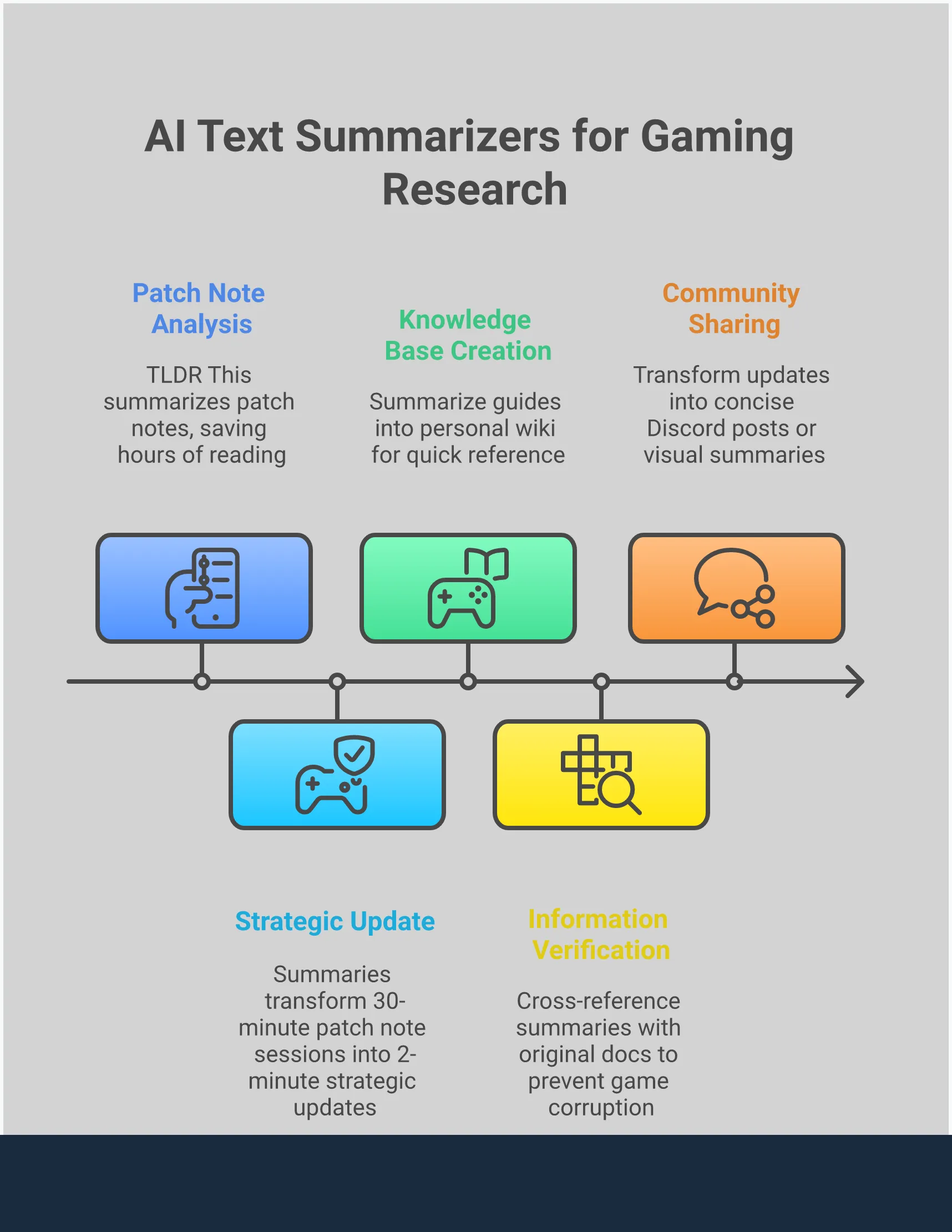 AI Text Summarizers for Gaming Research

Patch Note Analysis

TLDR This summarizes patch notes, saving hours of reading

Knowledge Base Creation

Summarize guides into personal wiki for quick reference

Community Sharing

Transform updates into concise Discord posts or visual summaries

Strategic Update

Summaries transform 30-minute patch note sessions into 2-minute strategic updates

Information Verification

Cross-reference summaries with original docs to prevent game corruption