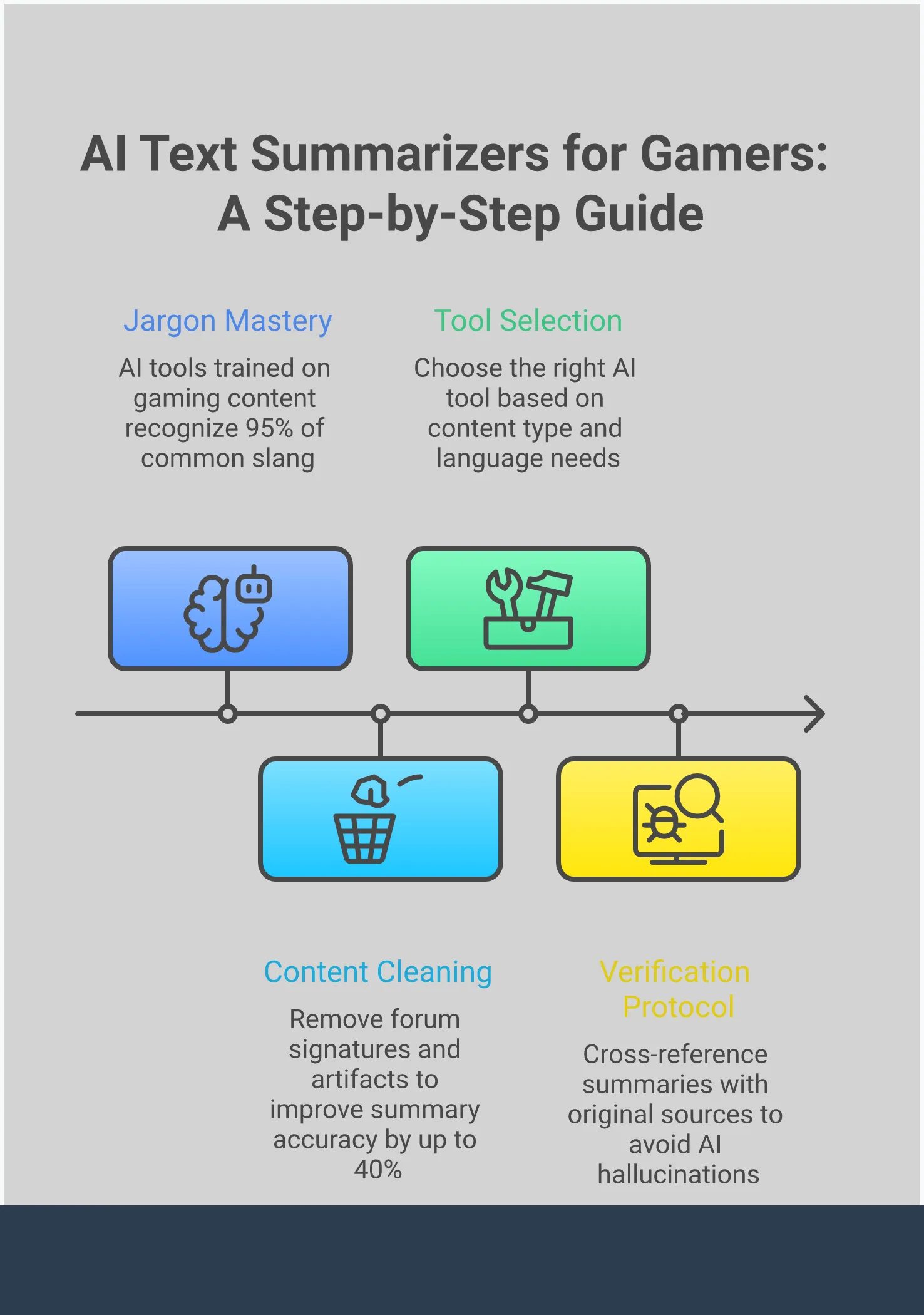 AI Text Summarizers for Gamers: A Step-by-Step Guide

Jargon Mastery

AI tools trained on gaming content recognize 95% of common slang

Tool Selection

Choose the right AI tool based on content type and language needs

Content Cleaning

Remove forum signatures and artifacts to improve summary accuracy by up to 40%

Verification Protocol

Cross-reference summaries with original sources to avoid AI hallucinations