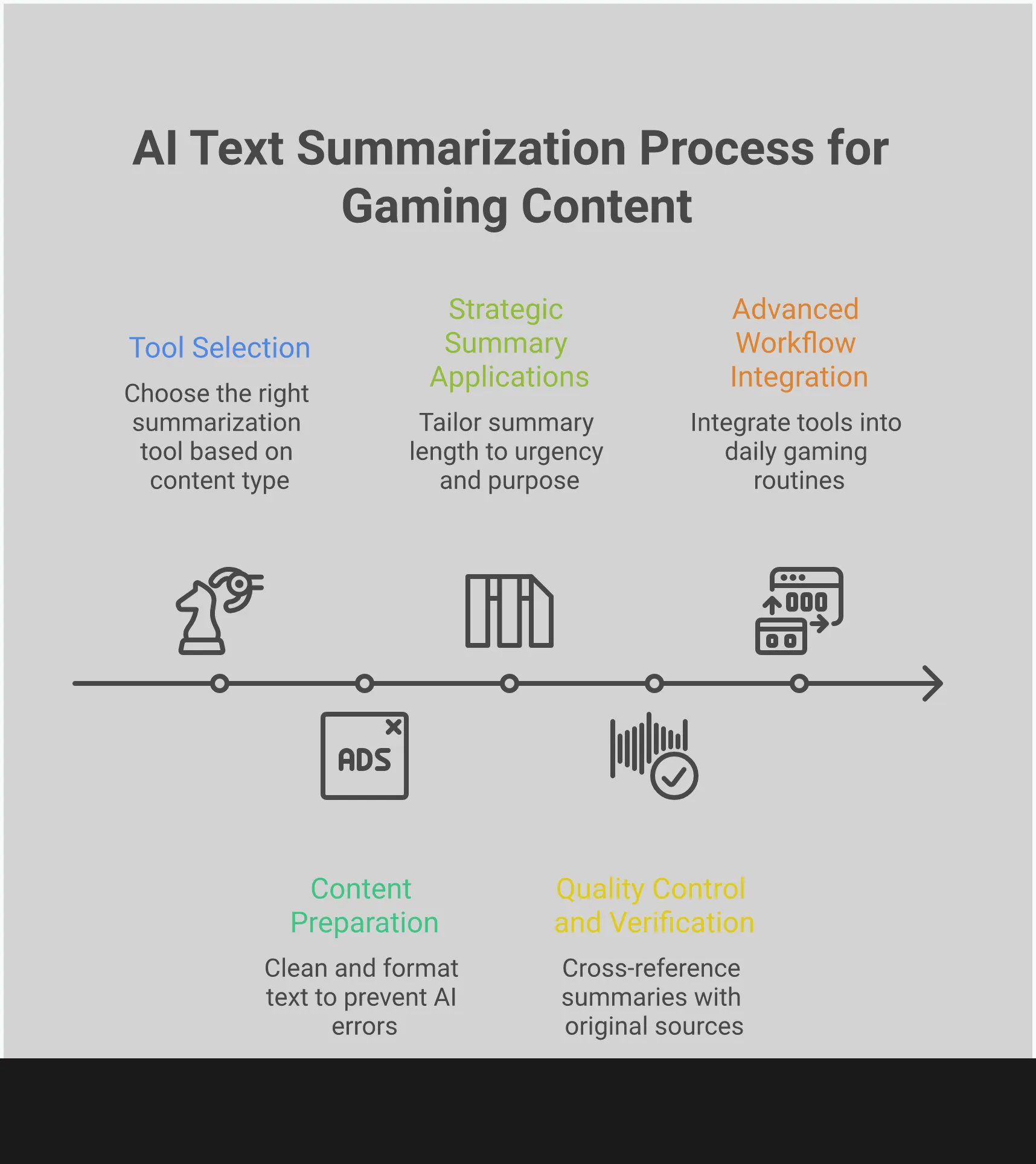 AI Text Summarization Process for Gaming Content

Tool Selection

Choose the right summarization tool based on content type

Strategic Summary Applications

Tailor summary length to urgency and purpose

Advanced Workflow Integration

Integrate tools into daily gaming routines

ADS

Content Preparation

Clean and format text to prevent AI errors

Quality Control and Verification

Cross-reference summaries with original sources