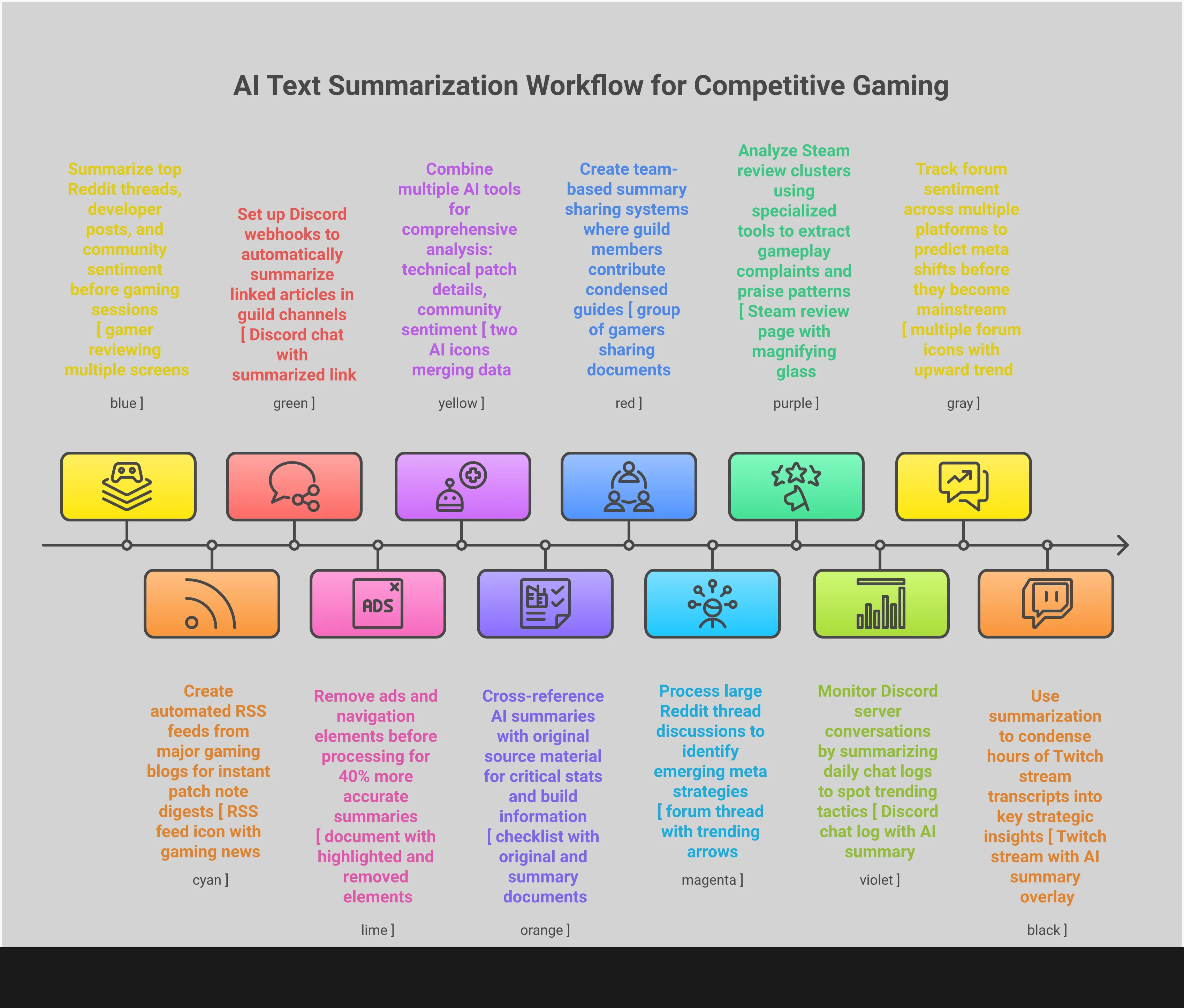 AI Text Summarization Workflow for Competitive Gaming

Summarize top Reddit threads, developer posts, and community sentiment before gaming sessions [ gamer reviewing multiple screens

blue ]

Set up Discord webhooks to automatically summarize linked articles in guild channels [ Discord chat with summarized link

green ]

Combine multiple AI tools for comprehensive analysis: technical patch details, community sentiment [ two AI icons merging data

yellow ]

Create team-based summary sharing systems where guild members contribute condensed guides [ group of gamers sharing documents

red ]

Analyze Steam review clusters using specialized tools to extract gameplay complaints and praise patterns [ Steam review page with magnifying glass

purple ]

Track forum sentiment across multiple platforms to predict meta shifts before they become mainstream [ multiple forum icons with upward trend

gray ]

ADS

Create automated RSS feeds from major gaming blogs for instant patch note digests [ RSS feed icon with gaming news

cyan ]

Remove ads and navigation elements before processing for 40% more accurate summaries [ document with highlighted and removed elements

lime ]

Cross-reference AI summaries with original source material for critical stats and build information [ checklist with original and summary documents

orange ]

Process large Reddit thread discussions to identify emerging meta strategies [ forum thread with trending arrows

magenta ]

Monitor Discord server conversations by summarizing daily chat logs to spot trending tactics [ Discord chat log with AI summary

violet ]

Use summarization to condense hours of Twitch stream transcripts into key strategic insights [ Twitch stream with AI summary overlay

black ]