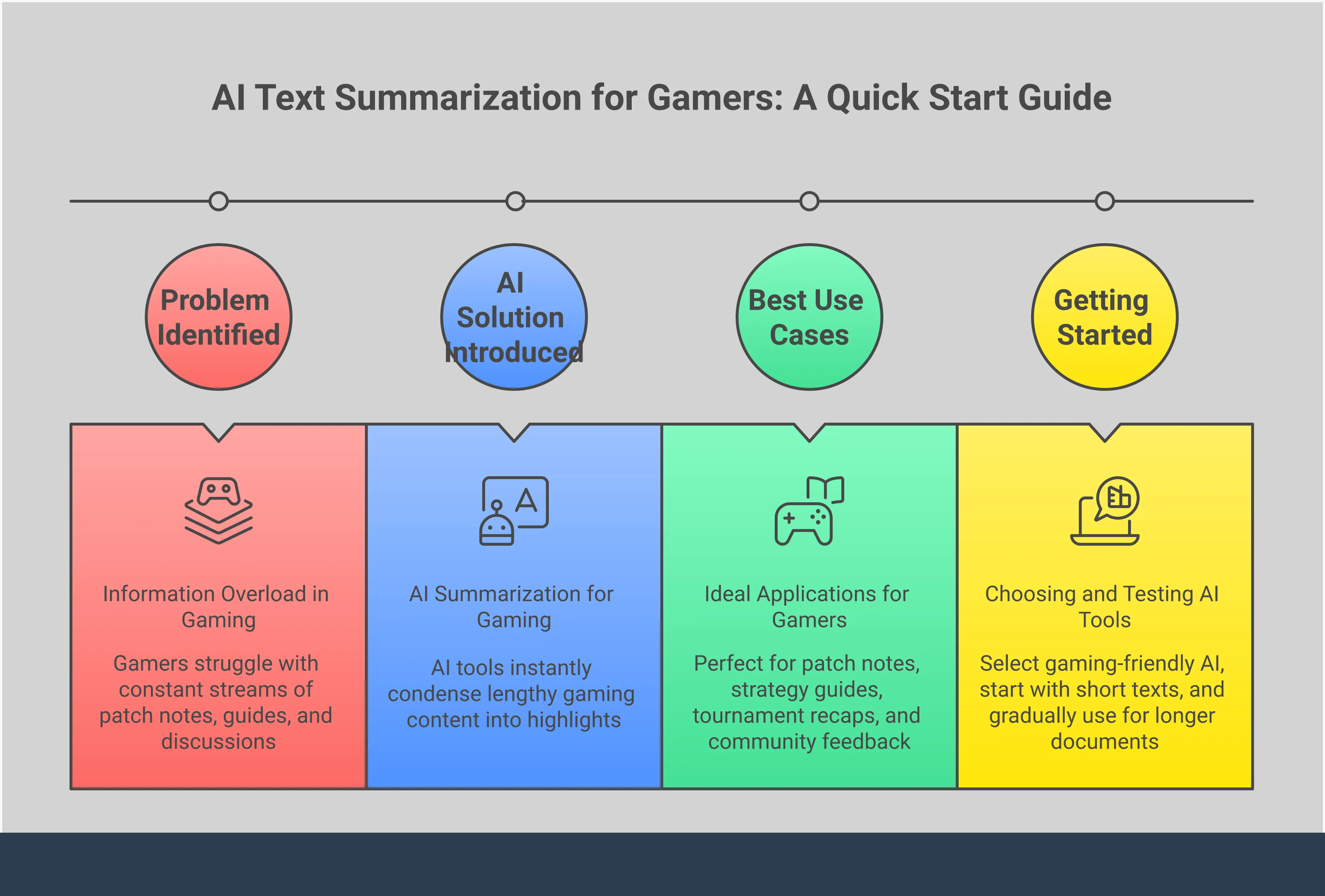 AI Text Summarization for Gamers: A Quick Start Guide

Problem Identified

AI Solution Introduced

Best Use Cases

Getting Started

Information Overload in Gaming

Gamers struggle with constant streams of patch notes, guides, and discussions

AI Summarization for Gaming

AI tools instantly condense lengthy gaming content into highlights

Ideal Applications for Gamers

Perfect for patch notes, strategy guides, tournament recaps, and community feedback

Choosing and Testing AI Tools

Select gaming-friendly AI, start with short texts, and gradually use for longer documents