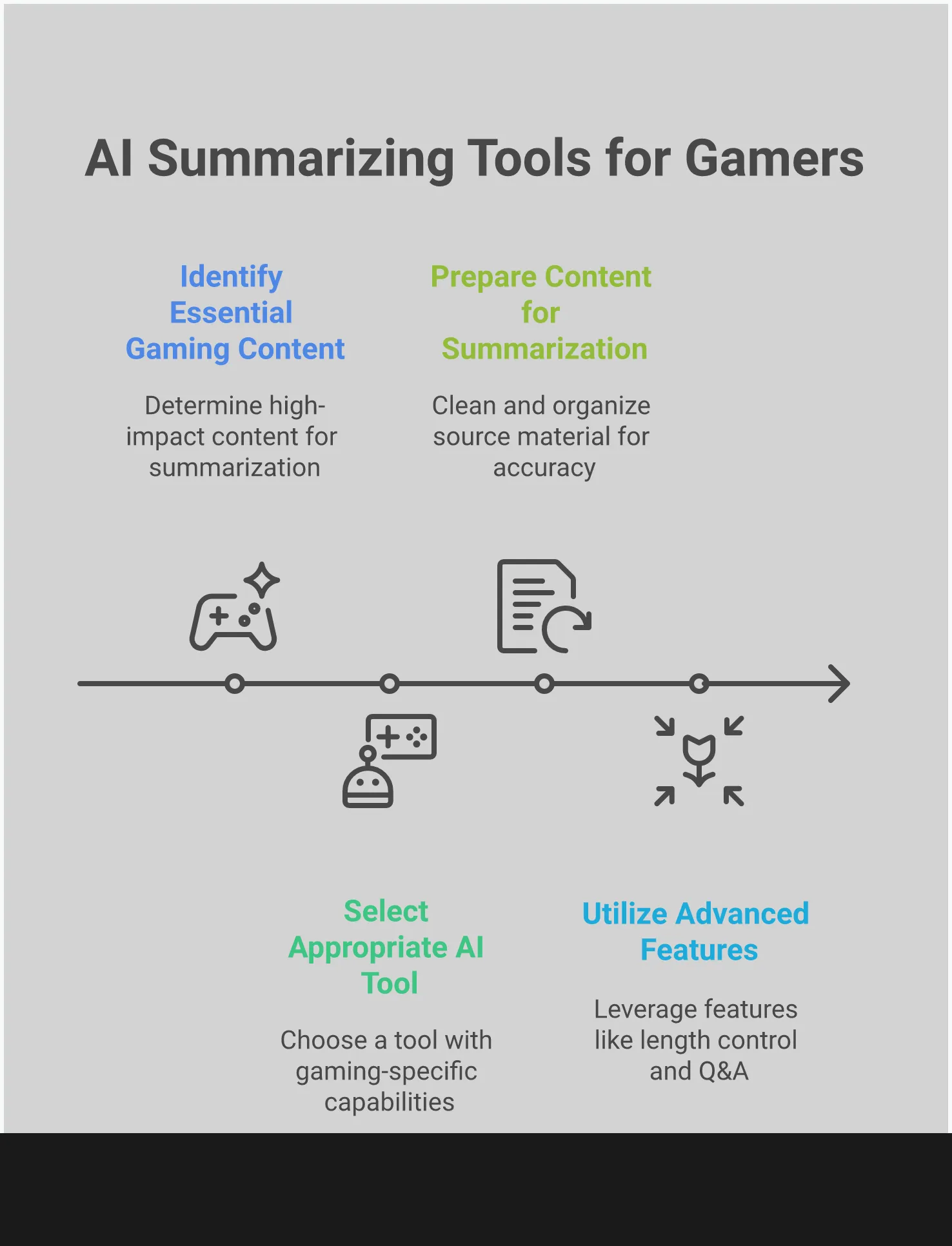 AI Summarizing Tools for Gamers

Identify Essential Gaming Content

Determine high-impact content for summarization

Prepare Content for Summarization

Clean and organize source material for accuracy

Select Appropriate AI Tool

Choose a tool with gaming-specific capabilities

Utilize Advanced Features

Leverage features like length control and Q&A