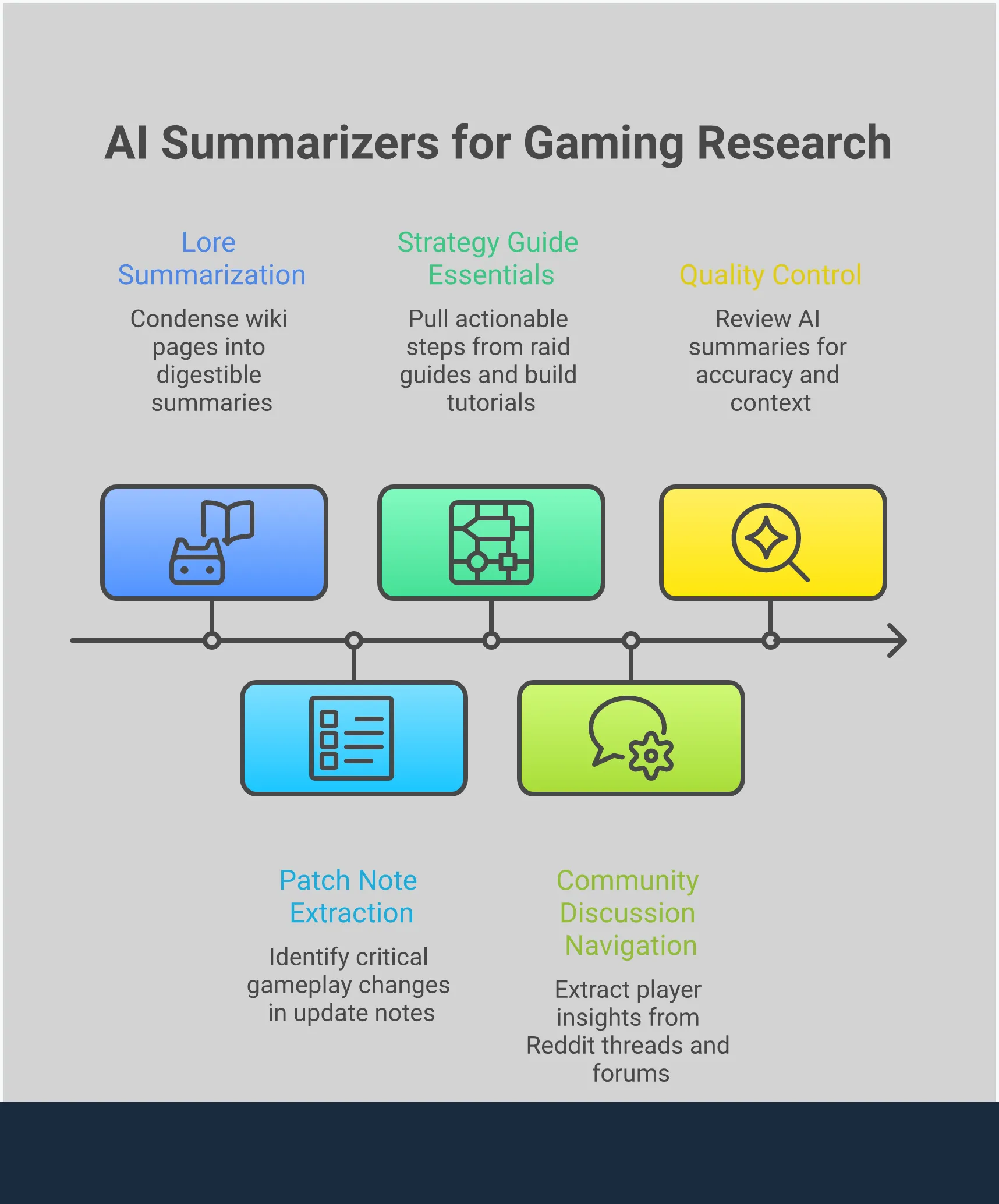 AI Summarizers for Gaming Research

Lore Summarization

Condense wiki pages into digestible summaries

Strategy Guide Essentials

Pull actionable steps from raid guides and build tutorials

Quality Control

Review AI summaries for accuracy and context

Patch Note Extraction

Identify critical gameplay changes in update notes

Community Discussion Navigation

Extract player insights from Reddit threads and forums