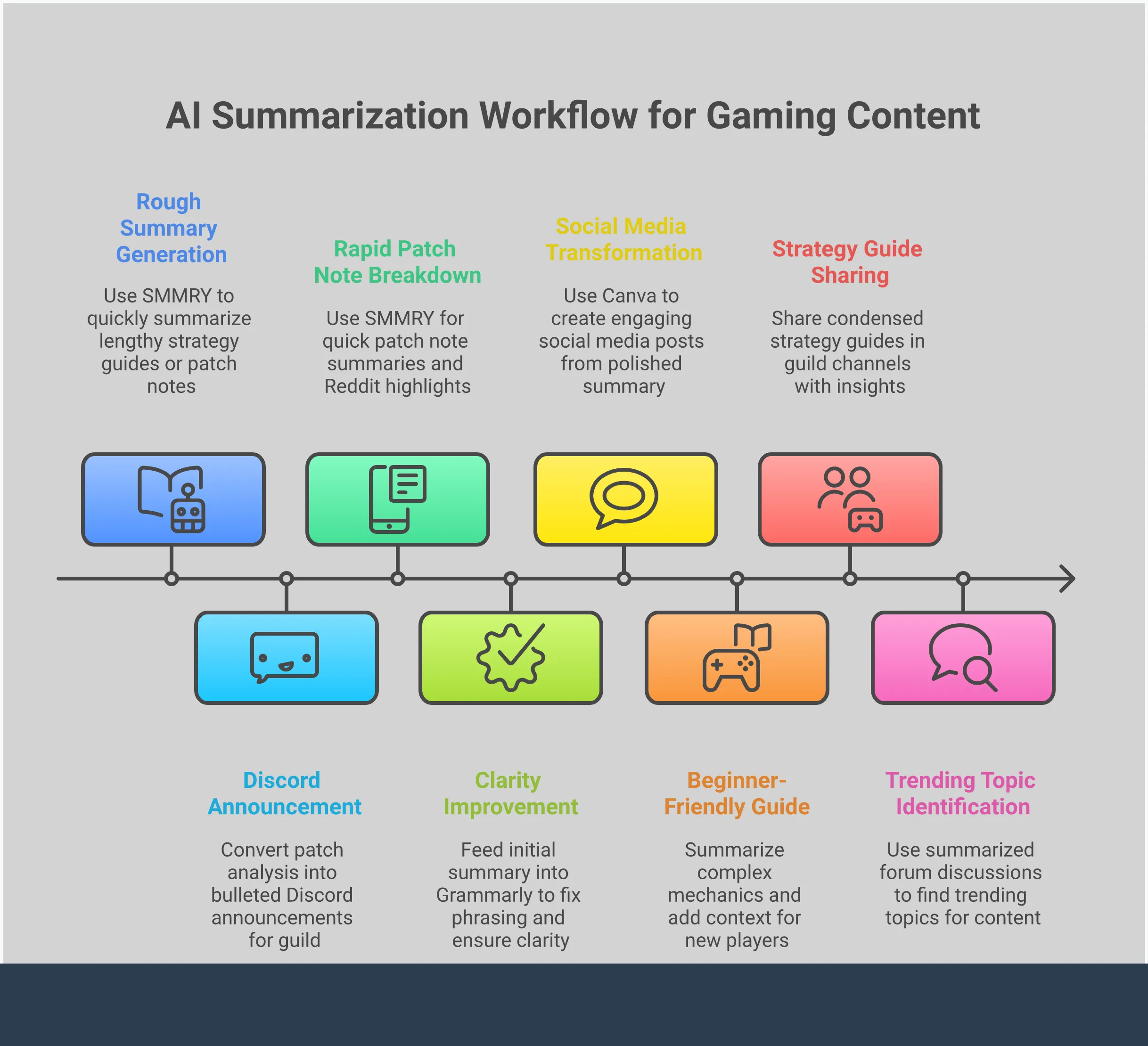 AI Summarization Workflow for Gaming Content

Rough Summary Generation

Use SMMRY to quickly summarize lengthy strategy guides or patch notes

Rapid Patch Note Breakdown

Use SMMRY for quick patch note summaries and Reddit highlights

Social Media Transformation

Use Canva to create engaging social media posts from polished summary

Strategy Guide Sharing

Share condensed strategy guides in guild channels with insights

Discord Announcement

Convert patch analysis into bulleted Discord announcements for guild

Clarity Improvement

Feed initial summary into Grammarly to fix phrasing and ensure clarity

Beginner-Friendly Guide

Summarize complex mechanics and add context for new players

Trending Topic Identification

Use summarized forum discussions to find trending topics for content