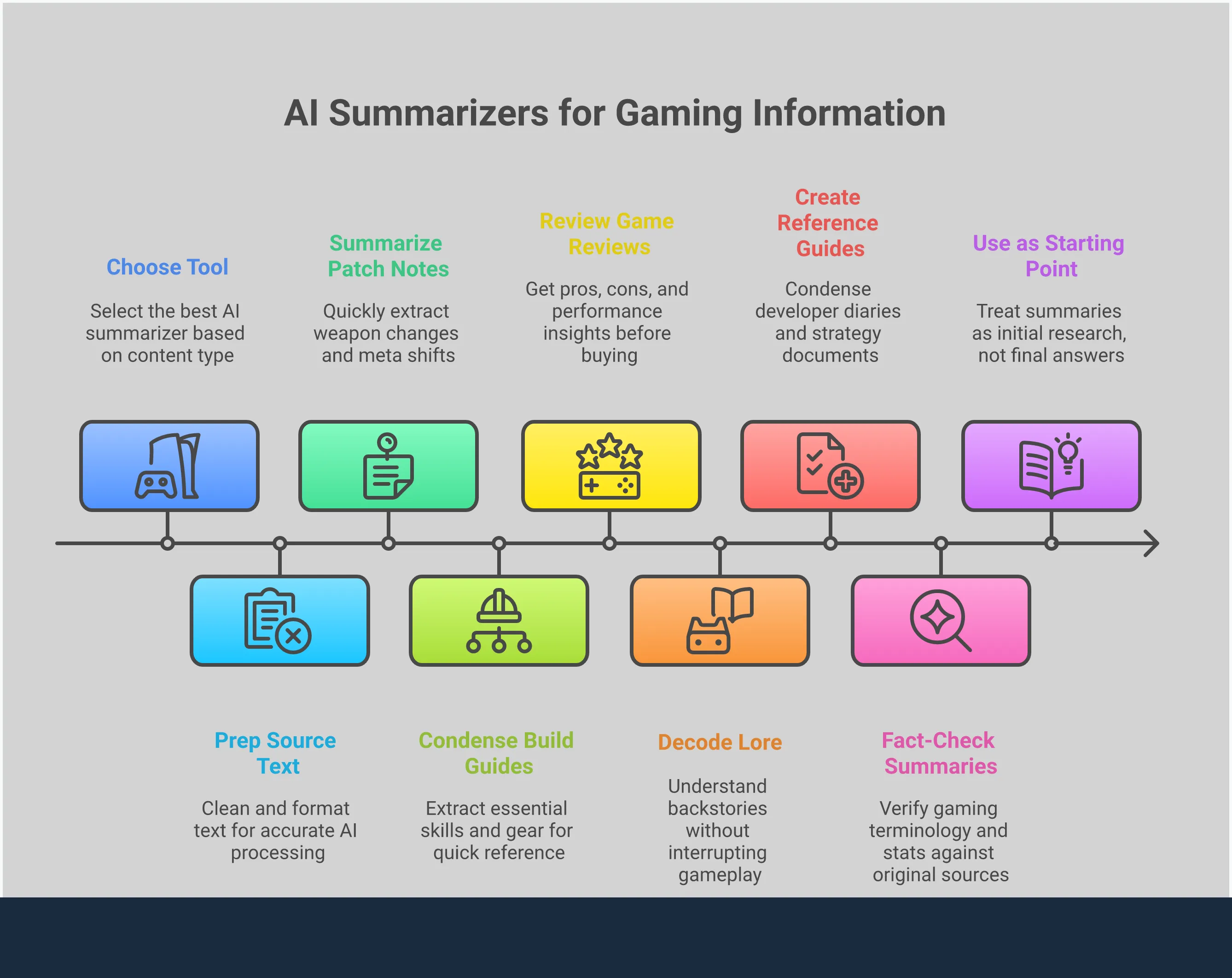 AI Summarizers for Gaming Information

Choose Tool

Select the best AI summarizer based on content type

Summarize Patch Notes

Quickly extract weapon changes and meta shifts

Review Game Reviews

Get pros, cons, and performance insights before buying

Create Reference Guides

Condense developer diaries and strategy documents

Use as Starting Point

Treat summaries as initial research, not final answers

Prep Source Text

Clean and format text for accurate AI processing

Condense Build Guides

Extract essential skills and gear for quick reference

Decode Lore

Understand backstories without interrupting gameplay

Fact-Check Summaries

Verify gaming terminology and stats against original sources