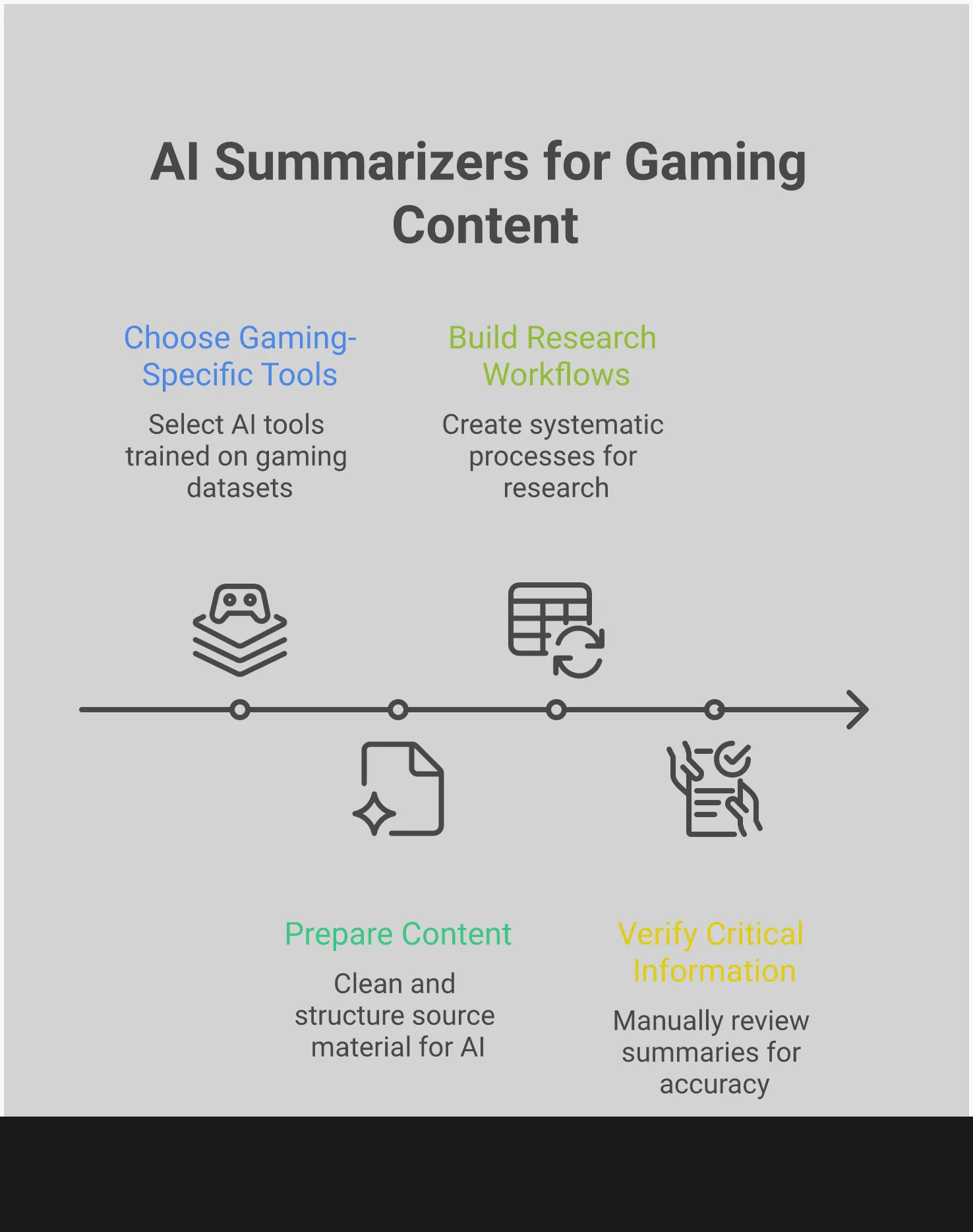 AI Summarizers for Gaming Content

Choose Gaming-Specific Tools

Select AI tools trained on gaming datasets

Build Research Workflows

Create systematic processes for research

Prepare Content

Clean and structure source material for AI

Verify Critical Information

Manually review summaries for accuracy