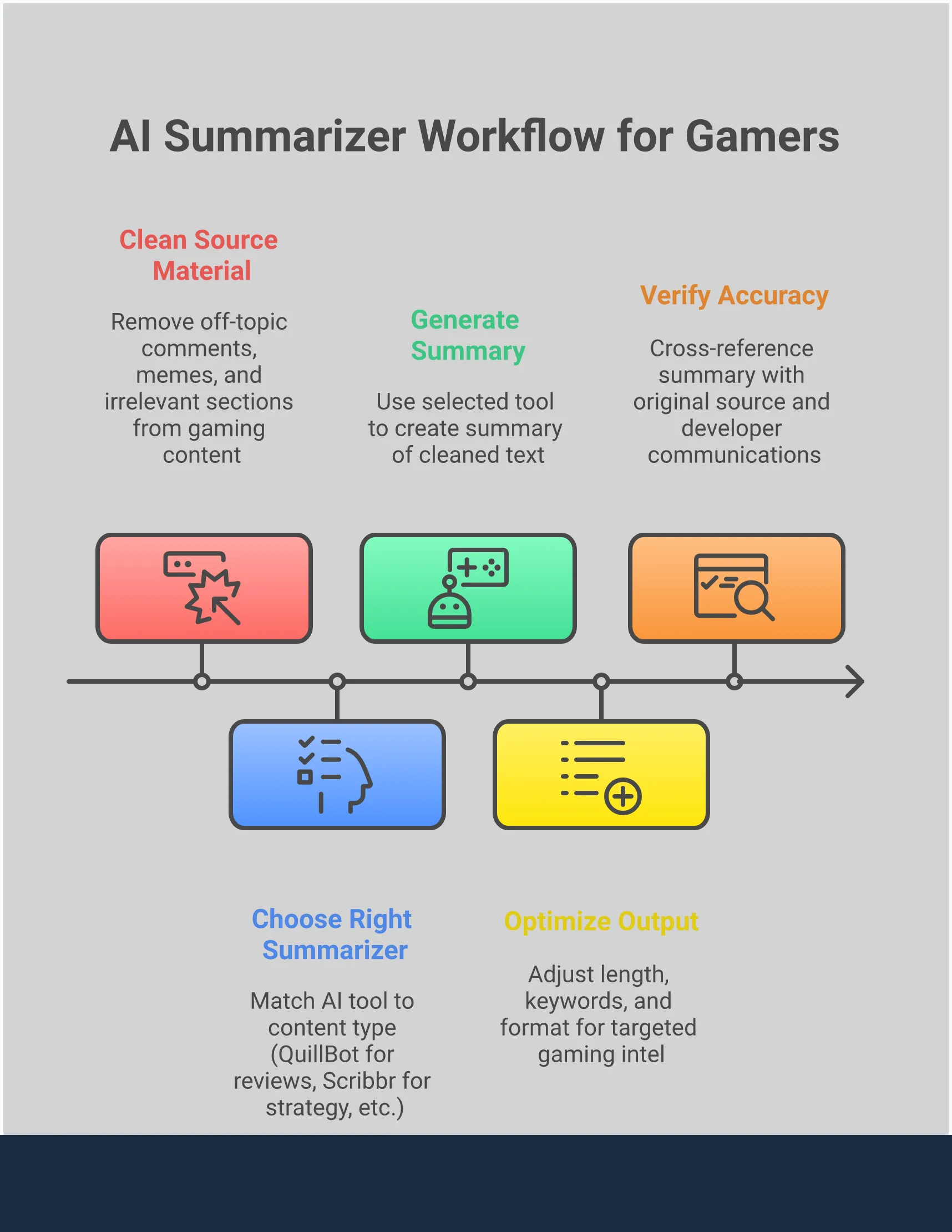 AI Summarizer Workflow for Gamers

Clean Source Material

Remove off-topic comments, memes, and irrelevant sections from gaming content

Generate Summary

Use selected tool to create summary of cleaned text

Verify Accuracy

Cross-reference summary with original source and developer communications

Choose Right Summarizer

Match AI tool to content type (QuillBot for reviews, Scribbr for strategy, etc.)

Optimize Output

Adjust length, keywords, and format for targeted gaming intel