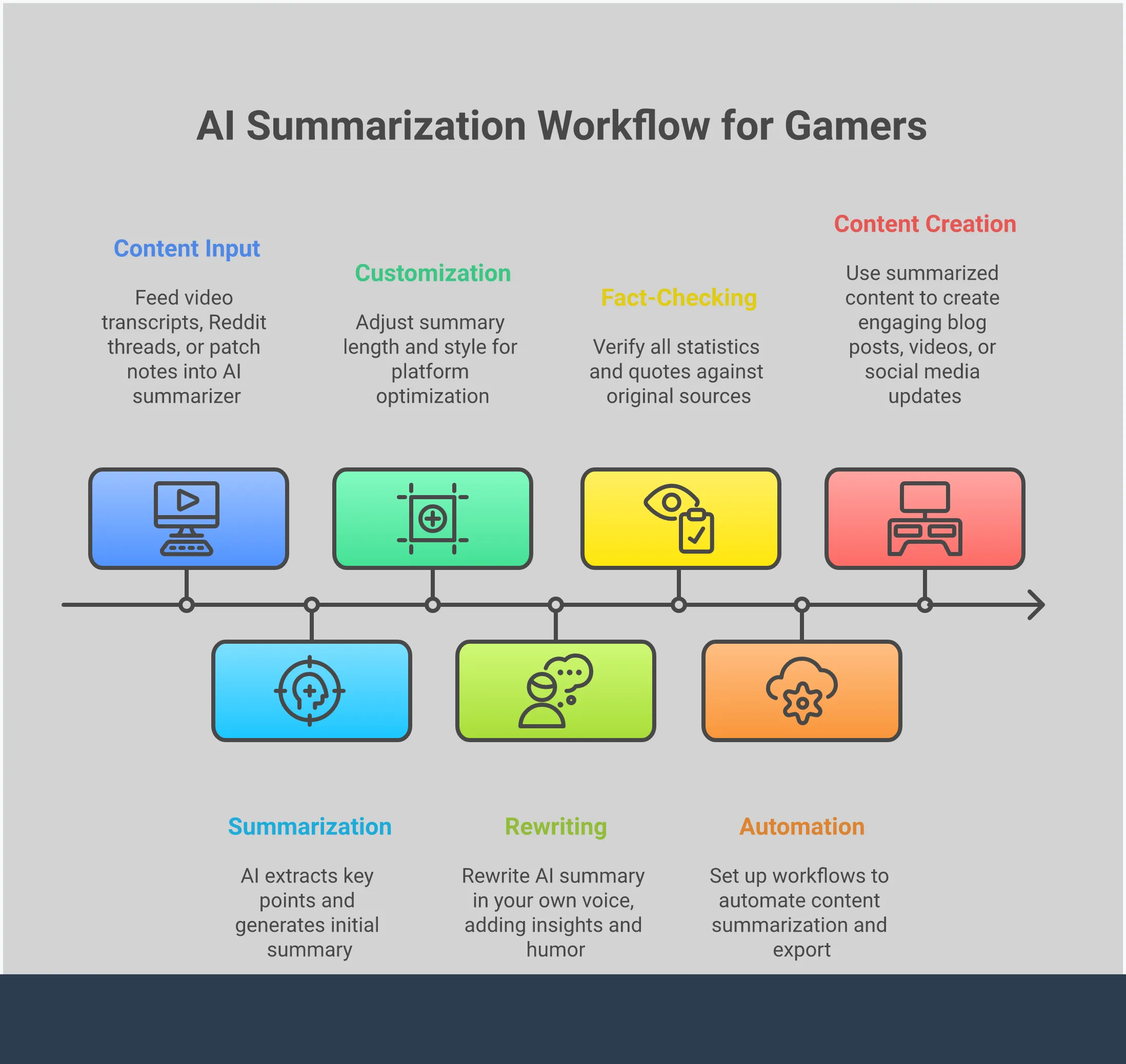 AI Summarization Workflow for Gamers

Content Input

Feed video transcripts, Reddit threads, or patch notes into AI summarizer

Customization

Adjust summary length and style for platform optimization

Fact-Checking

Verify all statistics and quotes against original sources

Content Creation

Use summarized content to create engaging blog posts, videos, or social media updates

Summarization

AI extracts key points and generates initial summary

Rewriting

Rewrite AI summary in your own voice, adding insights and humor

Automation

Set up workflows to automate content summarization and export