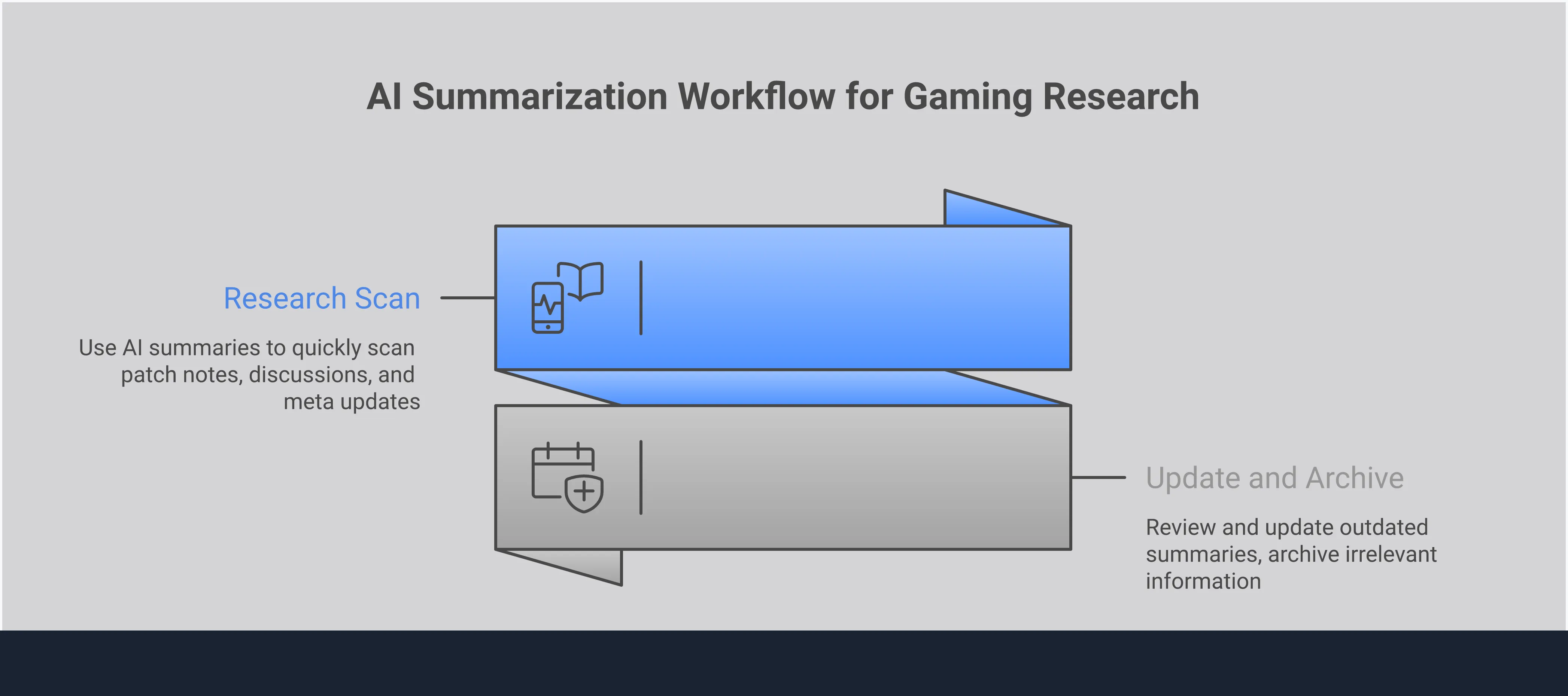 AI Summarization Workflow for Gaming Research

Research Scan

Use AI summaries to quickly scan patch notes, discussions, and meta updates

Update and Archive

Review and update outdated summaries, archive irrelevant information