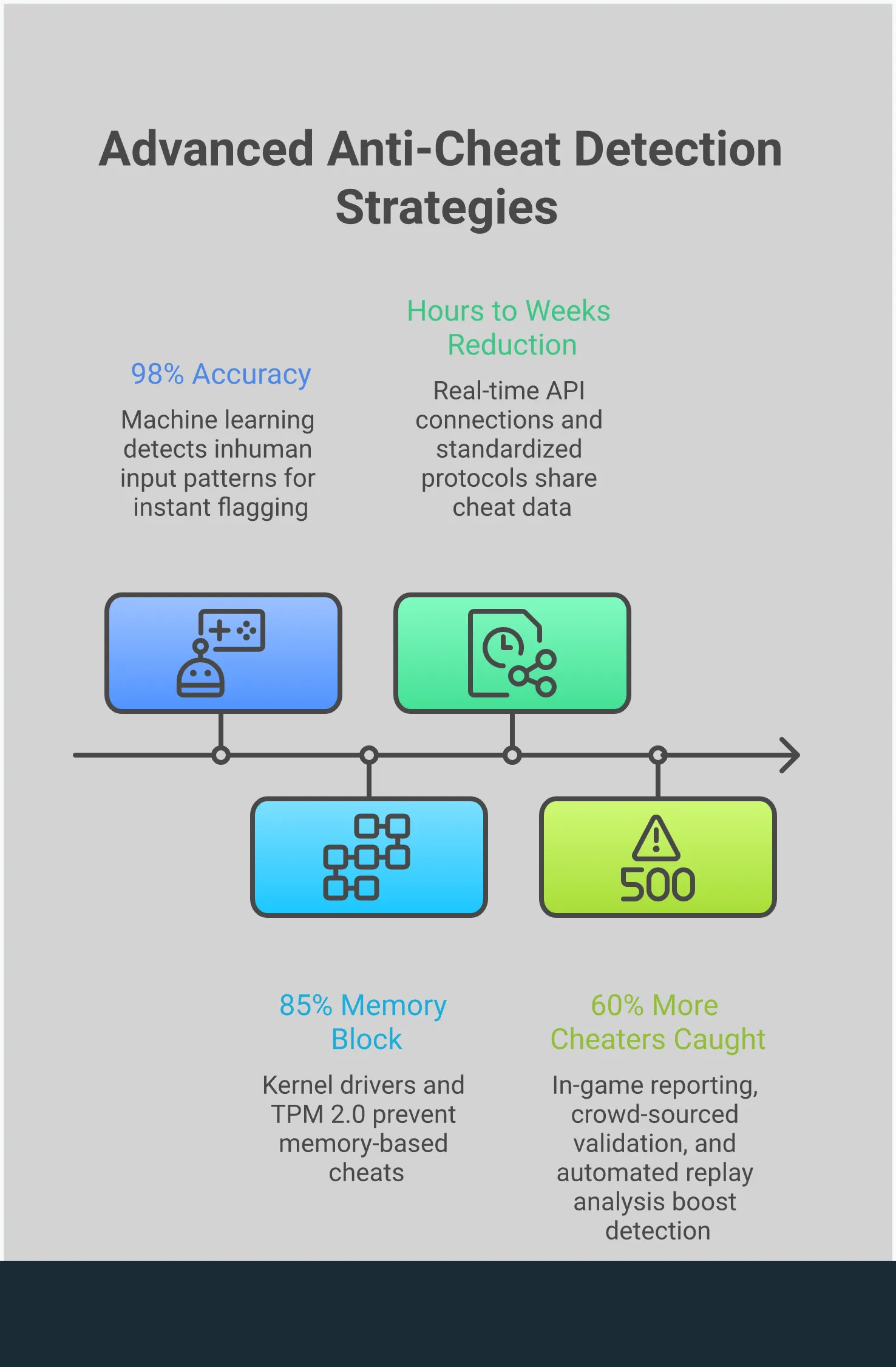 Advanced Anti-Cheat Detection Strategies

98% Accuracy

Machine learning detects inhuman input patterns for instant flagging

Hours to Weeks Reduction

Real-time API connections and standardized protocols share cheat data

500

85% Memory Block

Kernel drivers and TPM 2.0 prevent memory-based cheats

60% More Cheaters Caught

In-game reporting, crowd-sourced validation, and automated replay analysis boost detection