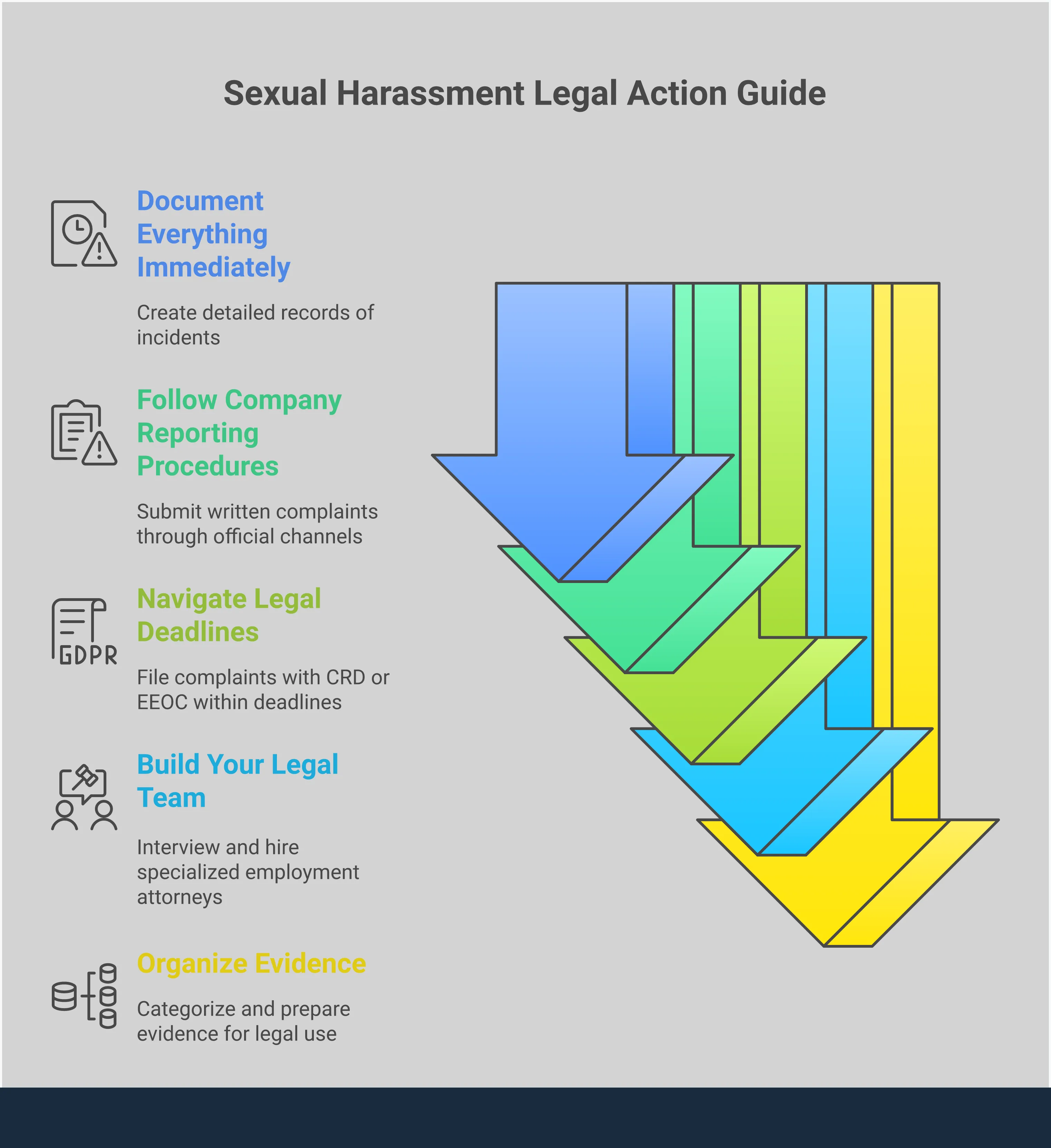 Sexual Harassment Legal Action Guide

Document Everything Immediately

Create detailed records of incidents

Follow Company Reporting Procedures

Submit written complaints through official channels

GDPR

Navigate Legal Deadlines

File complaints with CRD or EEOC within deadlines

Build Your Legal Team

Interview and hire specialized employment attorneys

Organize Evidence

Categorize and prepare evidence for legal use