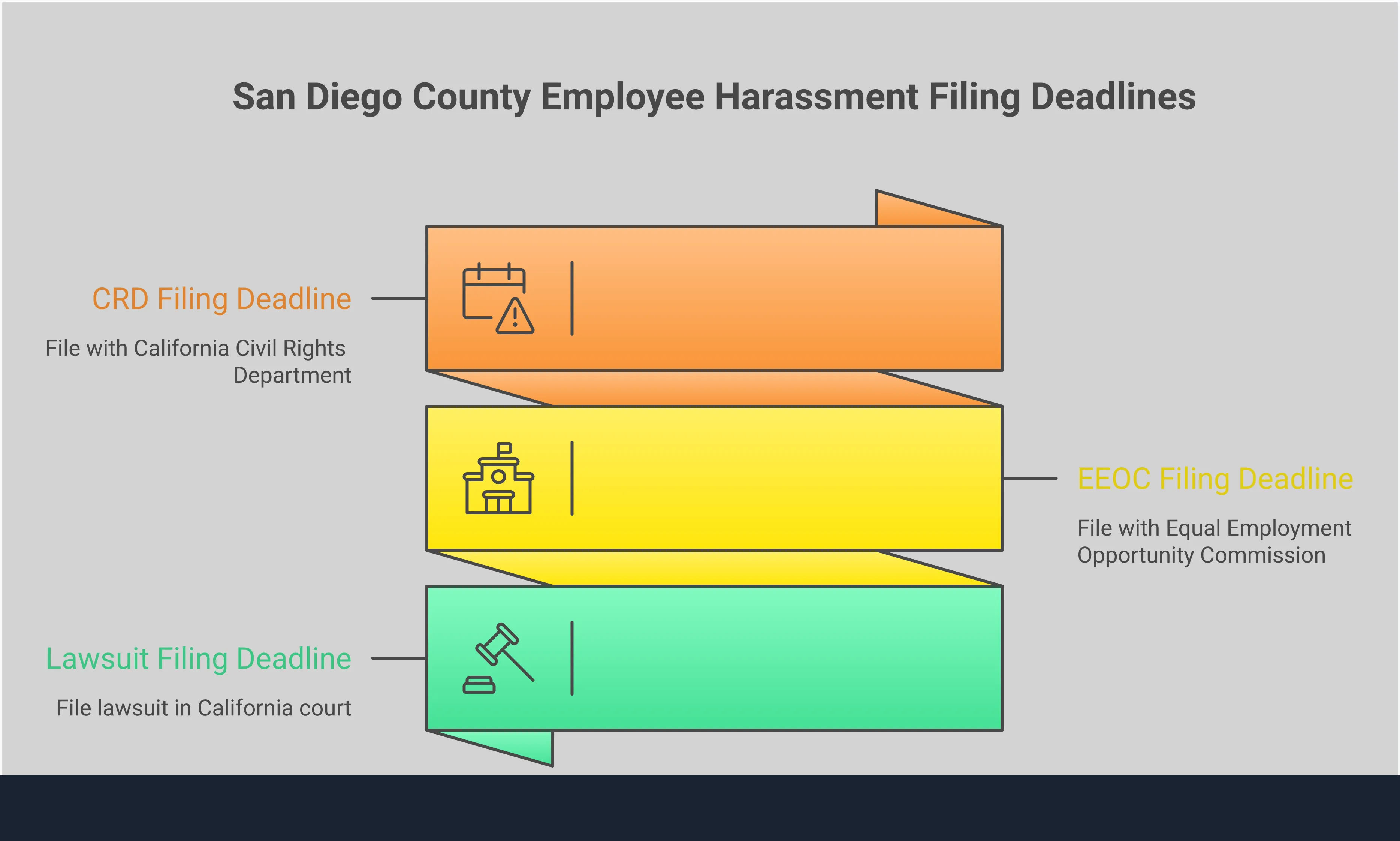 San Diego County Employee Harassment Filing Deadlines

CRD Filing Deadline

File with California Civil Rights Department

EEOC Filing Deadline

File with Equal Employment Opportunity Commission

Lawsuit Filing Deadline

File lawsuit in California court