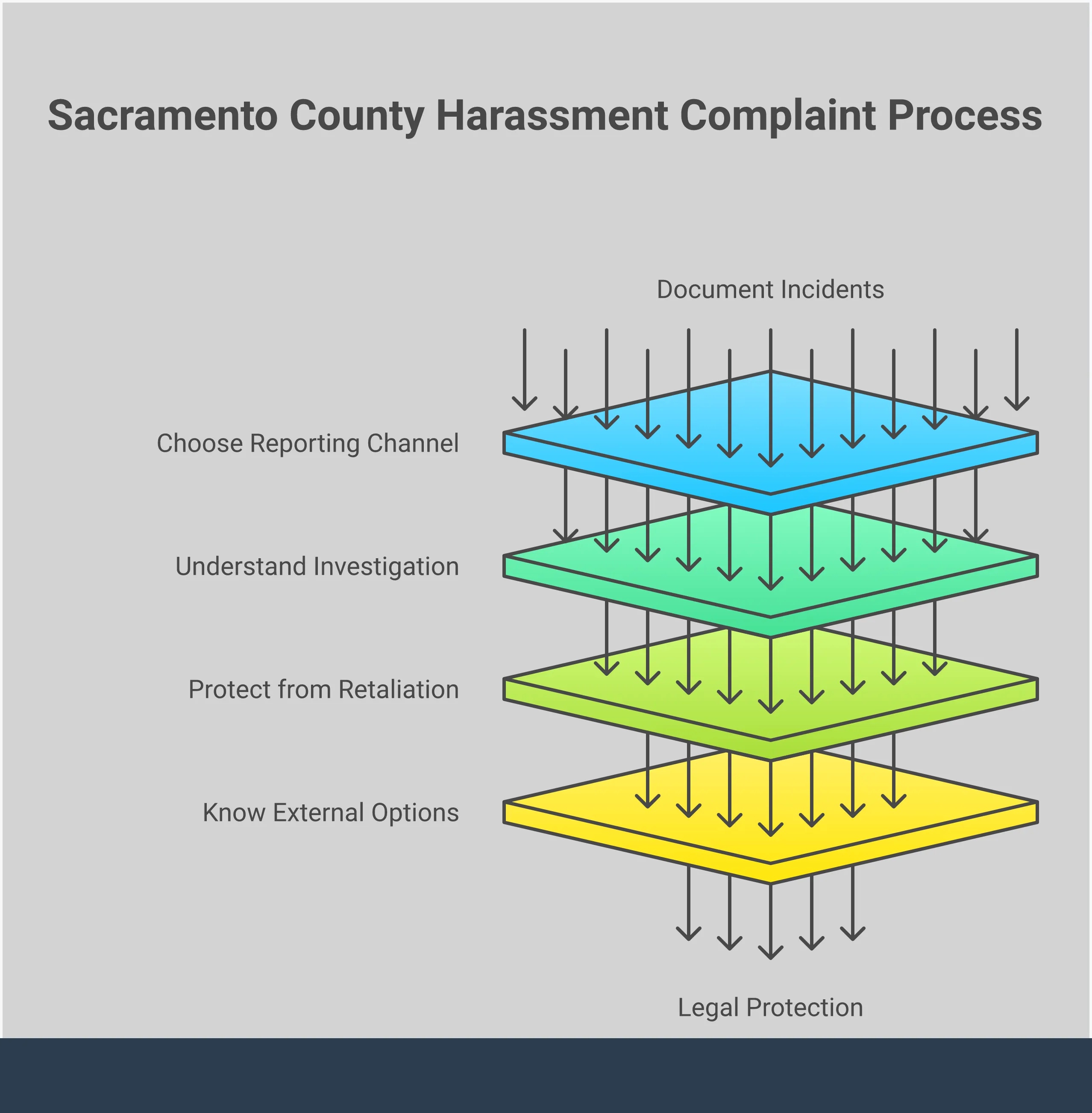 Sacramento County Harassment Complaint Process

Document Incidents

Choose Reporting Channel

Understand Investigation

Protect from Retaliation

Know External Options

Legal Protection