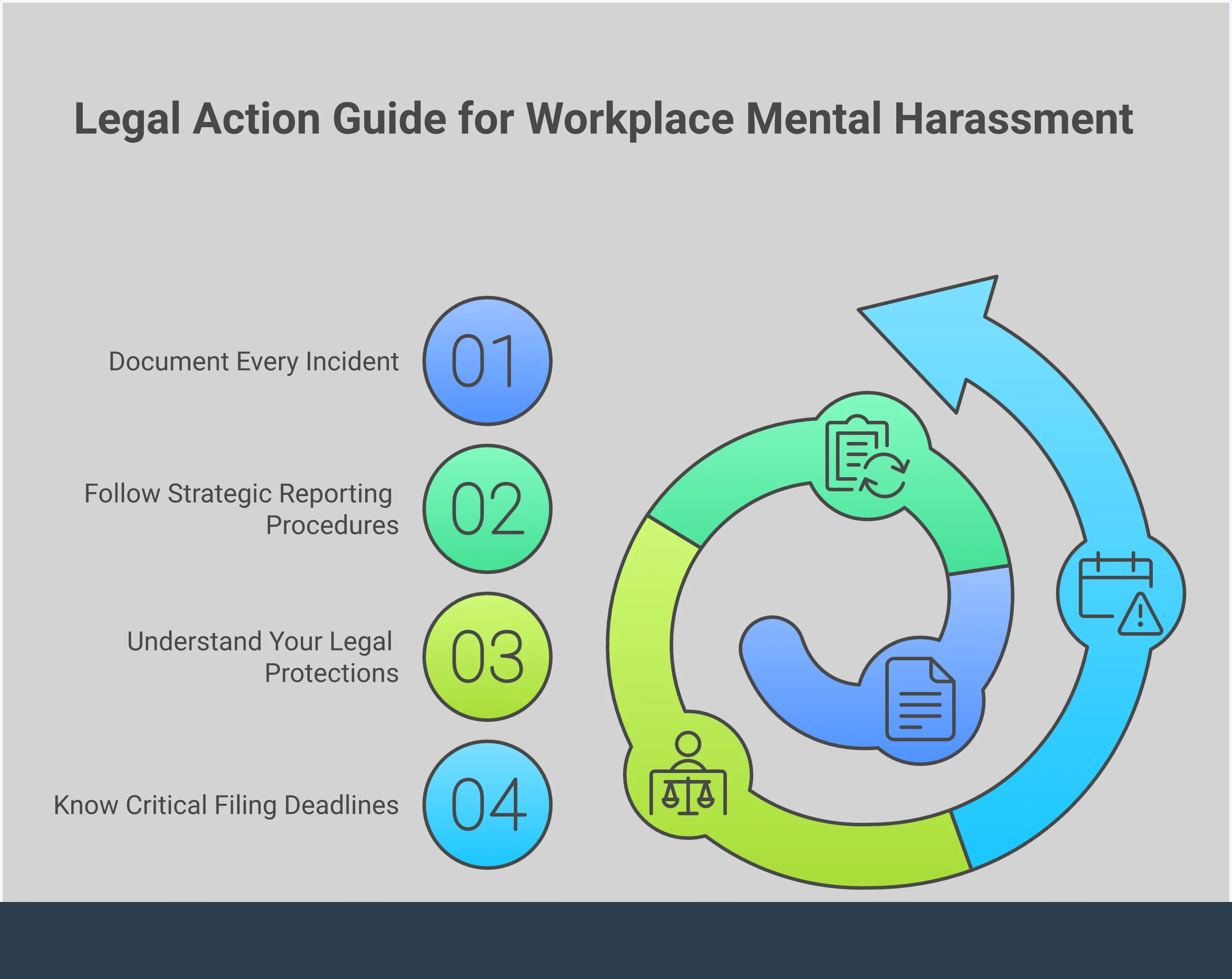 Legal Action Guide for Workplace Mental Harassment

Document Every Incident

01

Follow Strategic Reporting Procedures

02

Understand Your Legal Protections

03

Know Critical Filing Deadlines

04