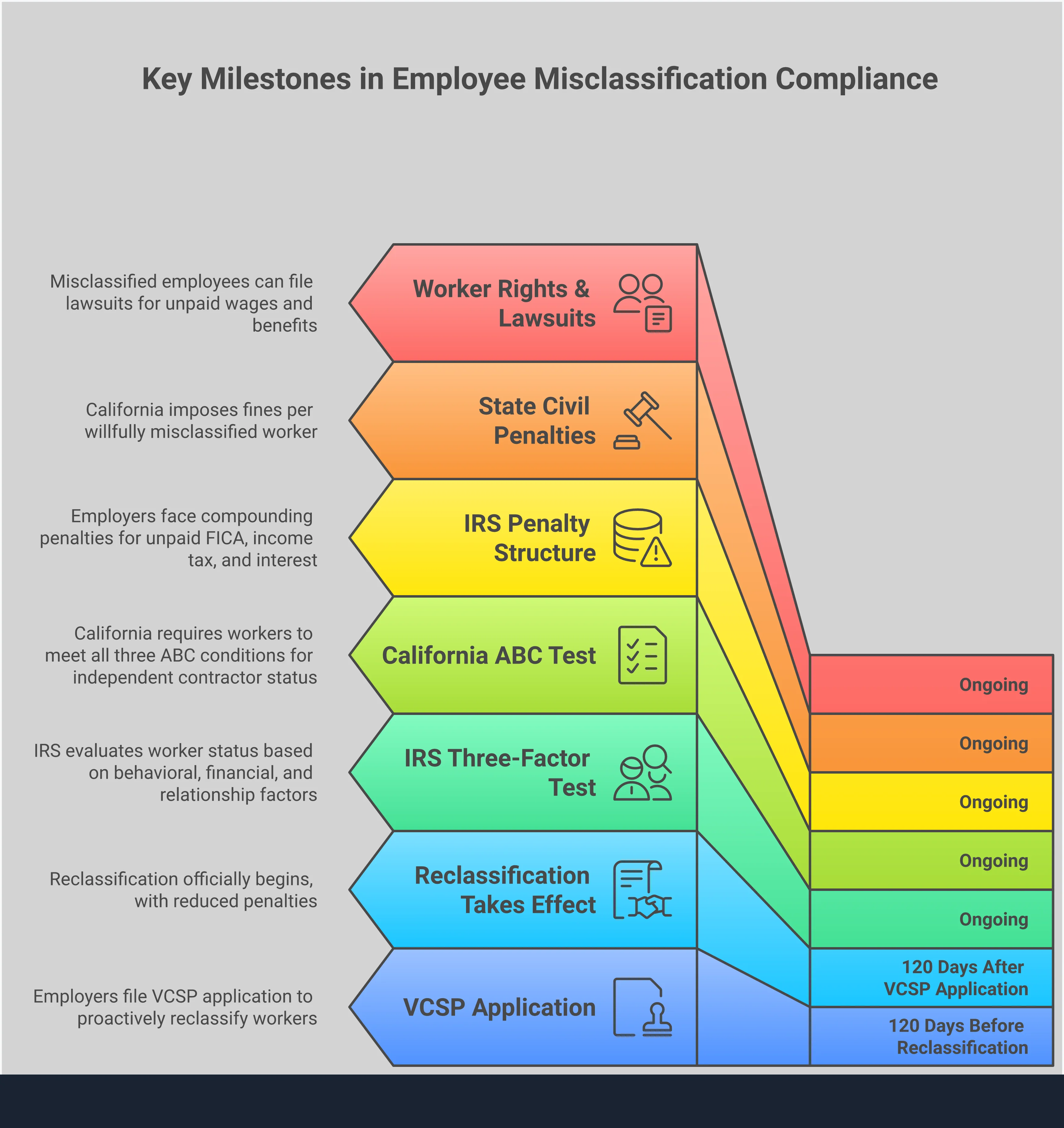 Key Milestones in Employee Misclassification Compliance

Misclassified employees can file lawsuits for unpaid wages and benefits

Worker Rights & Lawsuits

Ongoing

California imposes fines per willfully misclassified worker

State Civil Penalties

Ongoing

Employers face compounding penalties for unpaid FICA, income tax, and interest

IRS Penalty Structure

Ongoing

California requires workers to meet all three ABC conditions for independent contractor status

California ABC Test

Ongoing

IRS evaluates worker status based on behavioral, financial, and relationship factors

IRS Three-Factor Test

Ongoing

Reclassification officially begins, with reduced penalties

Reclassification Takes Effect

120 Days After VCSP Application

Employers file VCSP application to proactively reclassify workers

VCSP Application

120 Days Before Reclassification