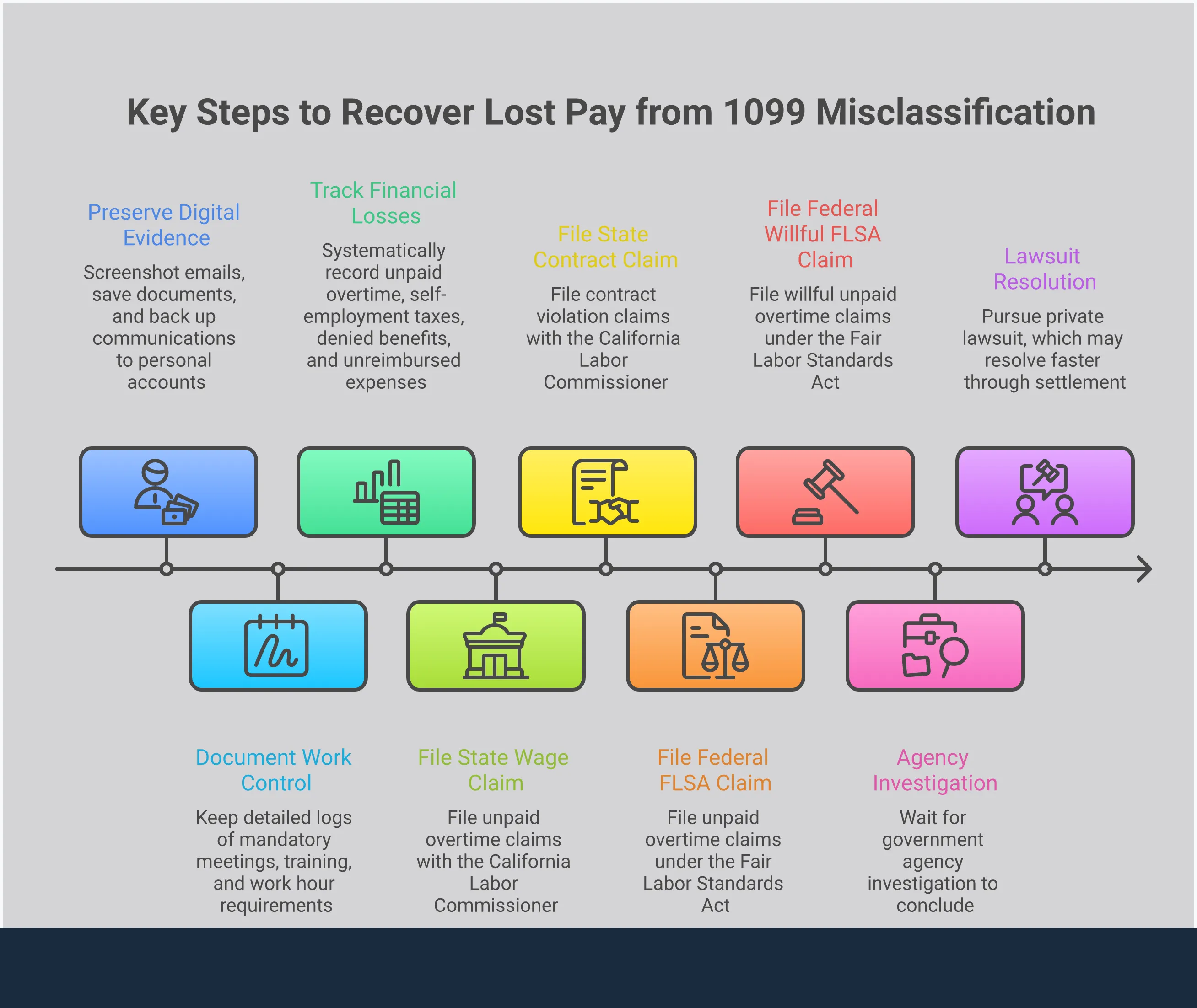 Key Steps to Recover Lost Pay from 1099 Misclassification

Preserve Digital Evidence

Screenshot emails, save documents, and back up communications to personal accounts

Document Work Control

Keep detailed logs of mandatory meetings, training, and work hour requirements

Track Financial Losses

Systematically record unpaid overtime, self-employment taxes, denied benefits, and unreimbursed expenses

File State Wage Claim

File unpaid overtime claims with the California Labor Commissioner

File State Contract Claim

File contract violation claims with the California Labor Commissioner

File Federal FLSA Claim

File unpaid overtime claims under the Fair Labor Standards Act

File Federal Willful FLSA Claim

File willful unpaid overtime claims under the Fair Labor Standards Act

Agency Investigation

Wait for government agency investigation to conclude

Lawsuit Resolution

Pursue private lawsuit, which may resolve faster through settlement