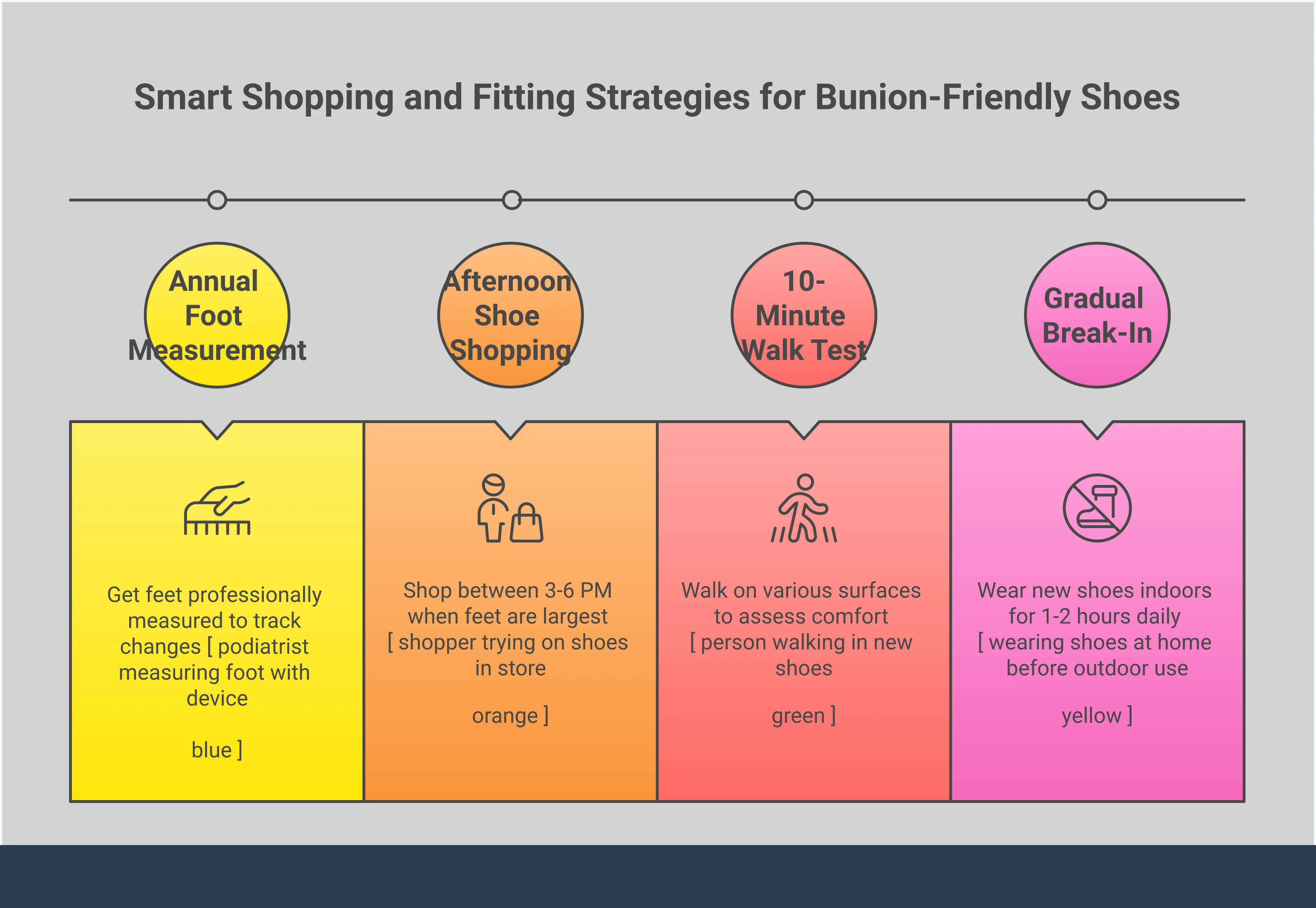 Smart Shopping and Fitting Strategies for Bunion-Friendly Shoes

Annual Foot Measurement

Afternoon Shoe Shopping

10-Minute Walk Test

Gradual Break-In

Get feet professionally measured to track changes [ podiatrist measuring foot with device

blue ]

Shop between 3-6 PM when feet are largest [ shopper trying on shoes in store

orange ]

Walk on various surfaces to assess comfort [ person walking in new shoes

green ]

Wear new shoes indoors for 1-2 hours daily [ wearing shoes at home before outdoor use

yellow ]