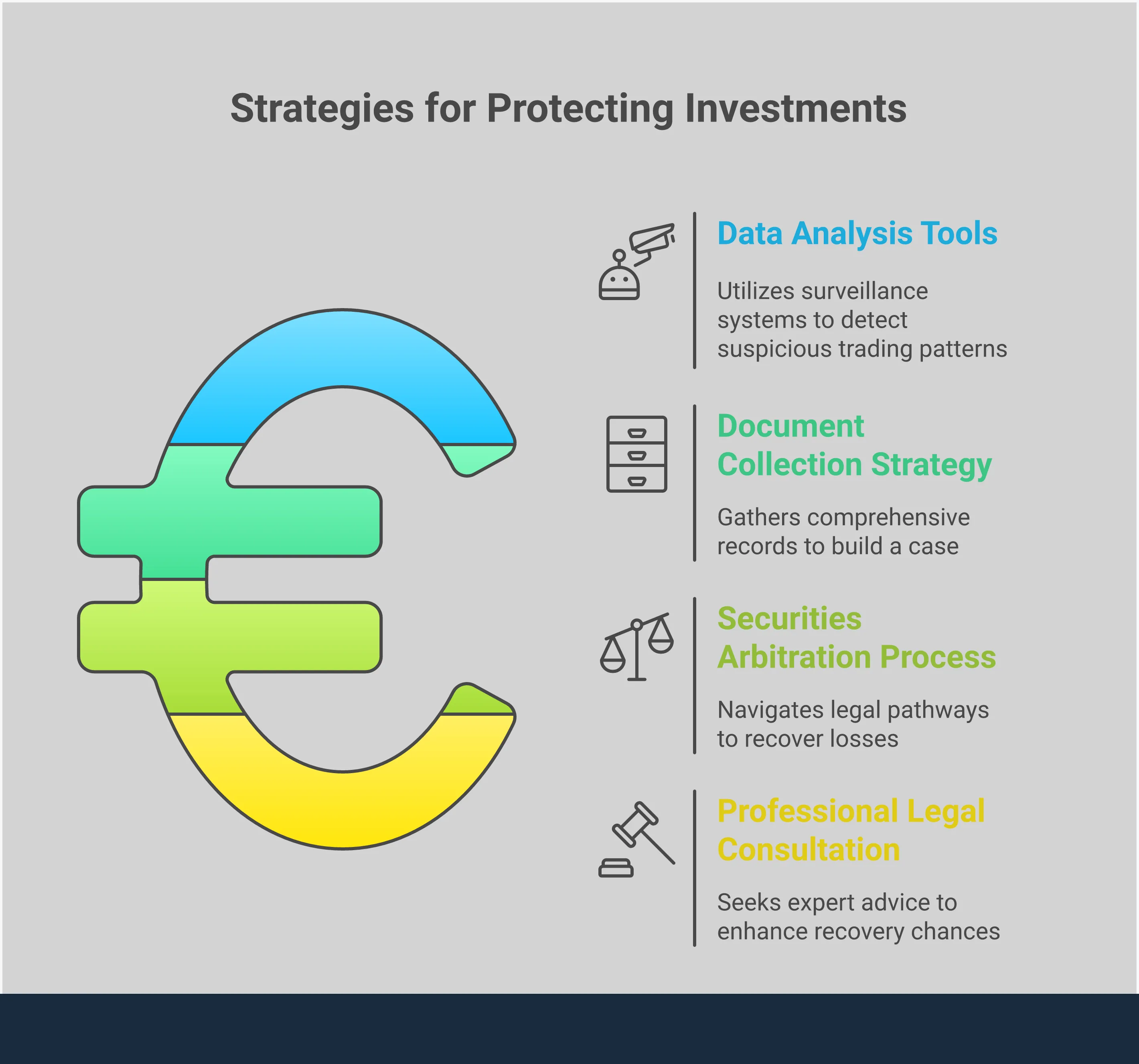 Strategies for Protecting Investments

Data Analysis Tools

Utilizes surveillance systems to detect suspicious trading patterns

Document Collection Strategy

Gathers comprehensive records to build a case

Securities Arbitration Process

Navigates legal pathways to recover losses

Professional Legal Consultation

Seeks expert advice to enhance recovery chances