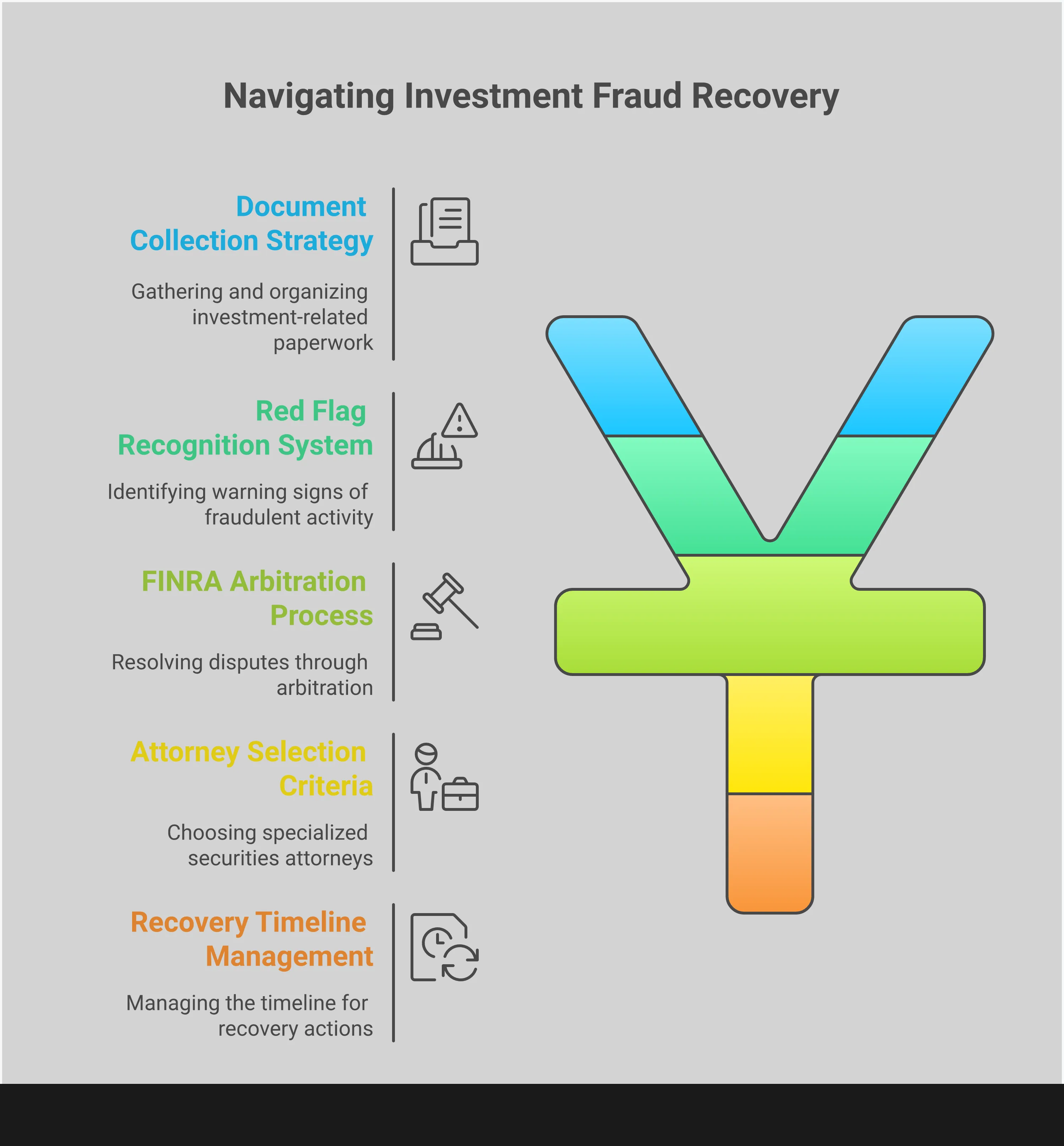 Navigating Investment Fraud Recovery

Document Collection Strategy

Gathering and organizing investment-related paperwork

Red Flag Recognition System

Identifying warning signs of fraudulent activity

FINRA Arbitration Process

Resolving disputes through arbitration

Attorney Selection Criteria

Choosing specialized securities attorneys

Recovery Timeline Management

Managing the timeline for recovery actions