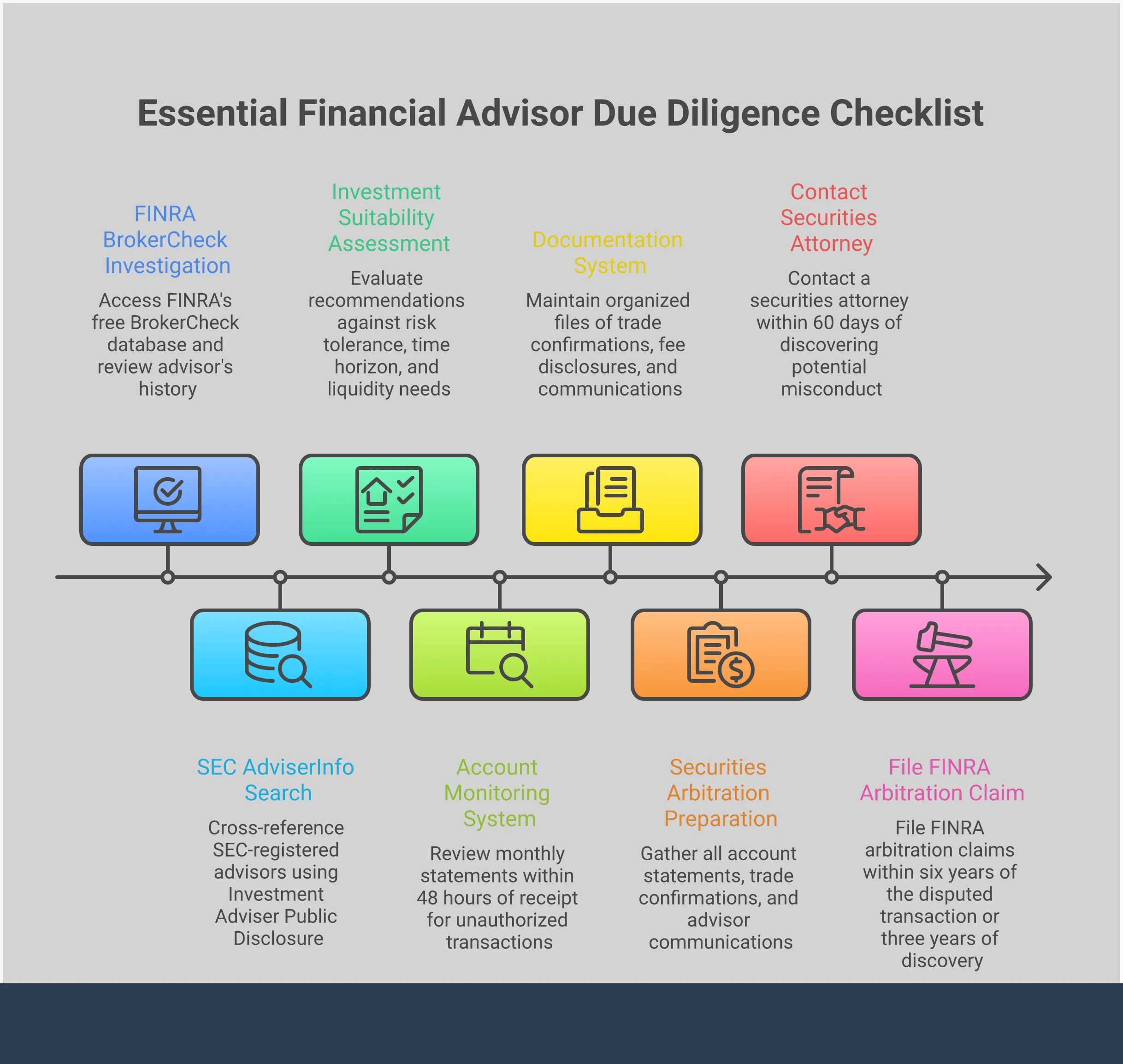 Essential Financial Advisor Due Diligence Checklist

FINRA BrokerCheck Investigation

Access FINRA's free BrokerCheck database and review advisor's history

Investment Suitability Assessment

Evaluate recommendations against risk tolerance, time horizon, and liquidity needs

Documentation System

Maintain organized files of trade confirmations, fee disclosures, and communications

Contact Securities Attorney

Contact a securities attorney within 60 days of discovering potential misconduct

SEC AdviserInfo Search

Cross-reference SEC-registered advisors using Investment Adviser Public Disclosure

Account Monitoring System

Review monthly statements within 48 hours of receipt for unauthorized transactions

Securities Arbitration Preparation

Gather all account statements, trade confirmations, and advisor communications

File FINRA Arbitration Claim

File FINRA arbitration claims within six years of the disputed transaction or three years of discovery