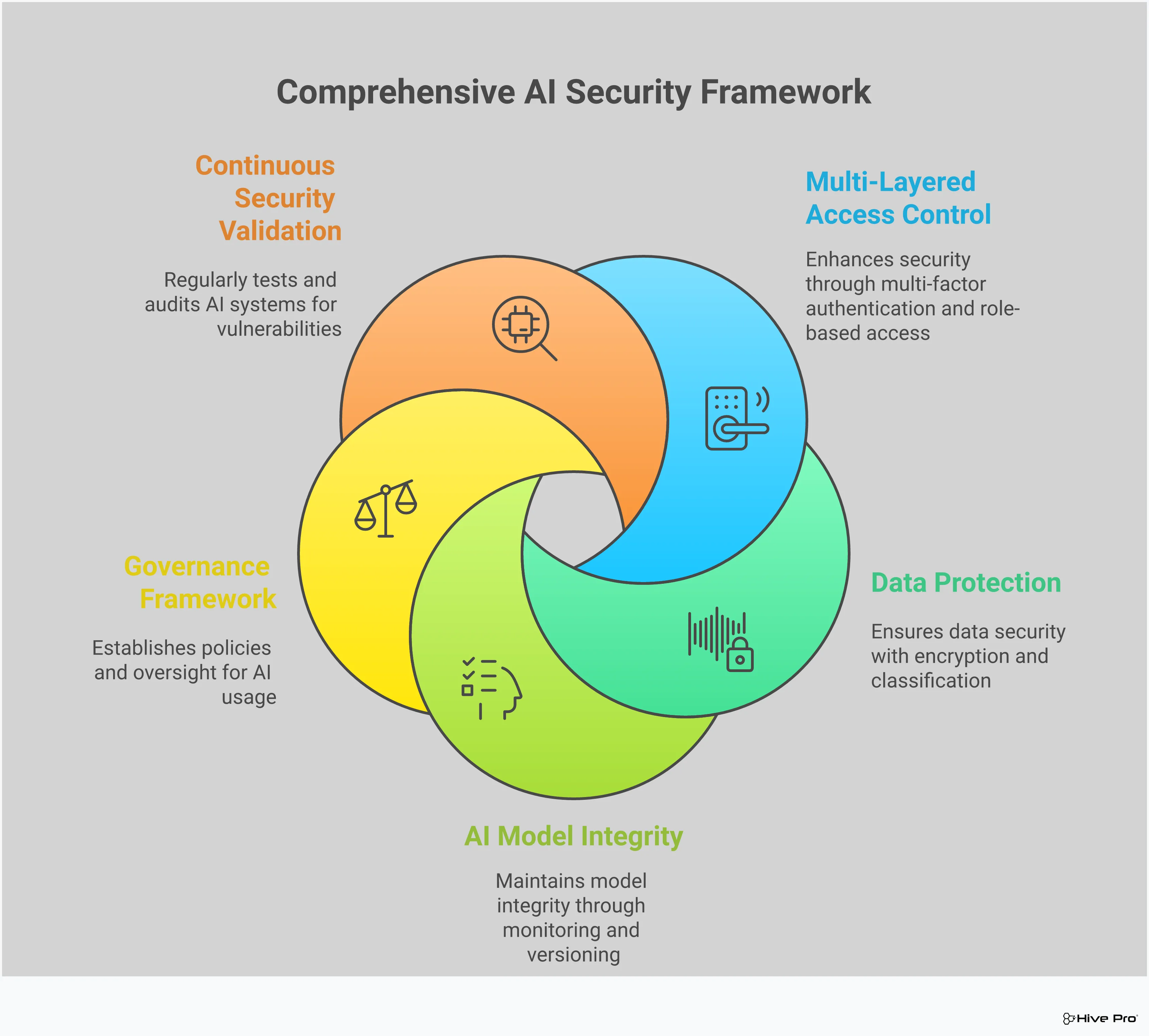 Comprehensive AI Security Framework

Continuous Security Validation

Regularly tests and audits AI systems for vulnerabilities

Multi-Layered Access Control

Enhances security through multi-factor authentication and role-based access

Governance Framework

Establishes policies and oversight for AI usage

Data Protection

Ensures data security with encryption and classification

AI Model Integrity

Maintains model integrity through monitoring and versioning

Hive Pro