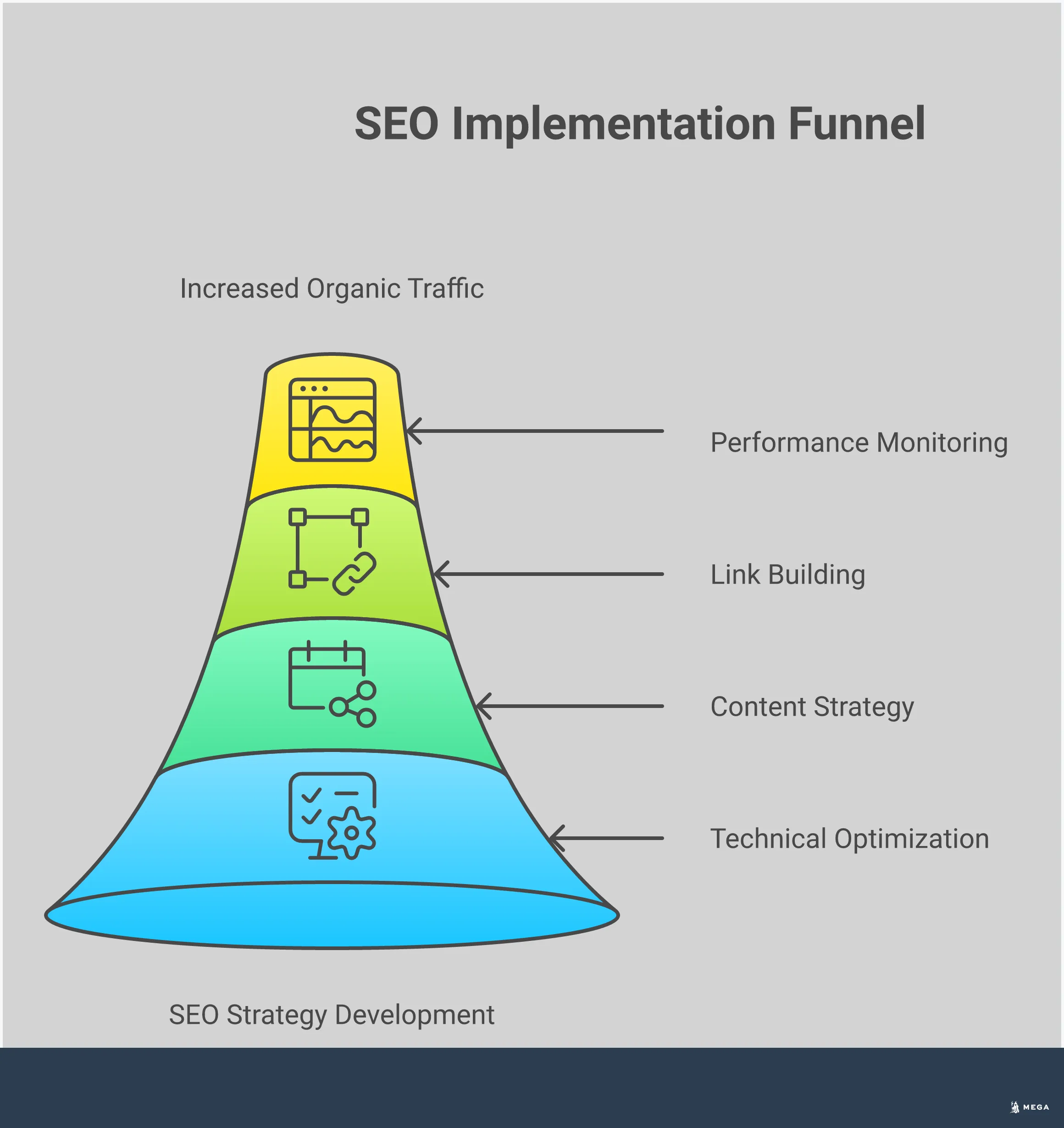 SEO Implementation Funnel

Increased Organic Traffic

Performance Monitoring

Link Building

Content Strategy

Technical Optimization

SEO Strategy Development

MEGA