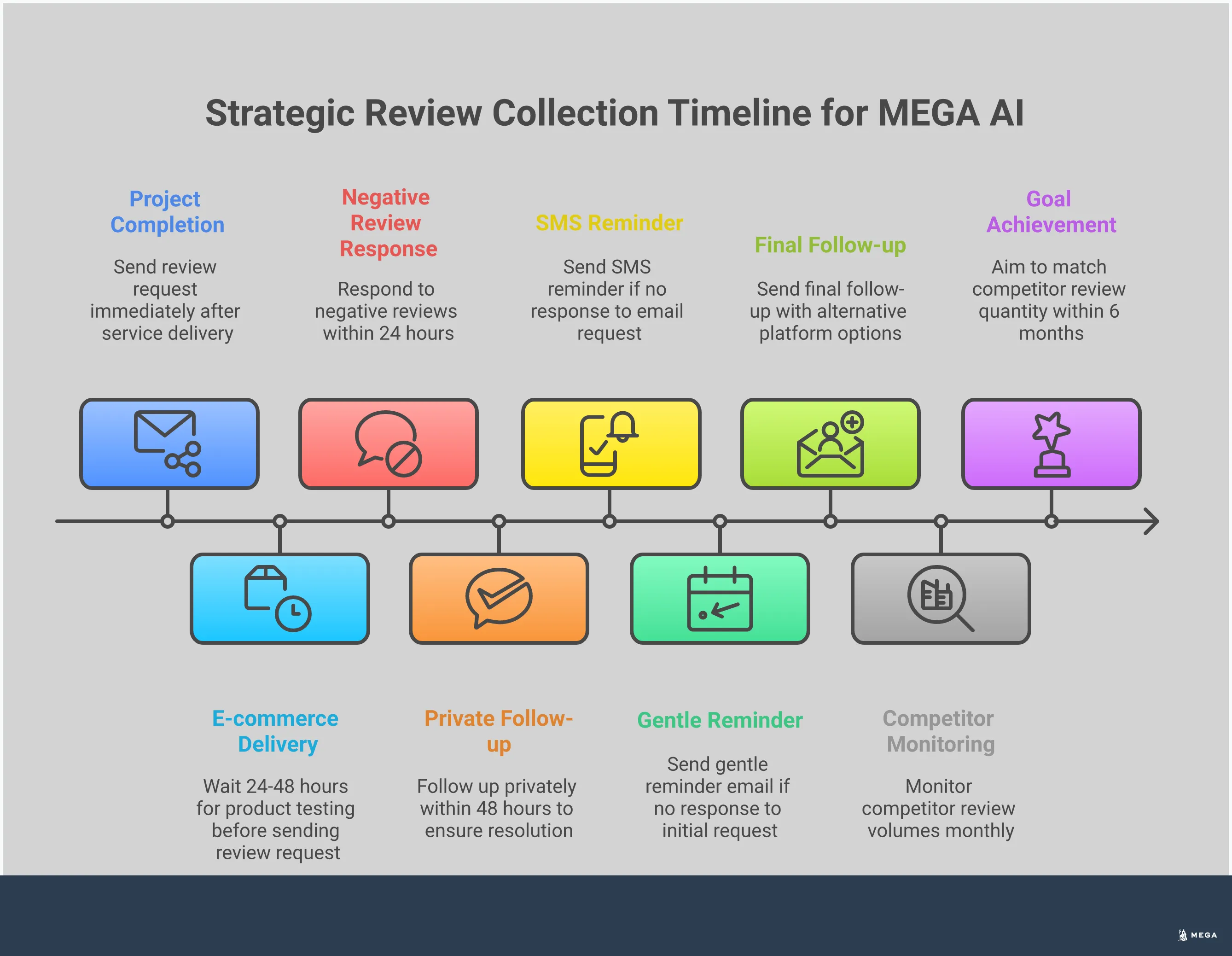 Strategic Review Collection Timeline for MEGA AI

Project Completion

Send review request immediately after service delivery

Negative Review Response

Respond to negative reviews within 24 hours

SMS Reminder

Send SMS reminder if no response to email request

Final Follow-up

Send final follow-up with alternative platform options

Goal Achievement

Aim to match competitor review quantity within 6 months

E-commerce Delivery

Wait 24-48 hours for product testing before sending review request

Private Follow-up

Follow up privately within 48 hours to ensure resolution

Gentle Reminder

Send gentle reminder email if no response to initial request

Competitor Monitoring

Monitor competitor review volumes monthly

MEGA