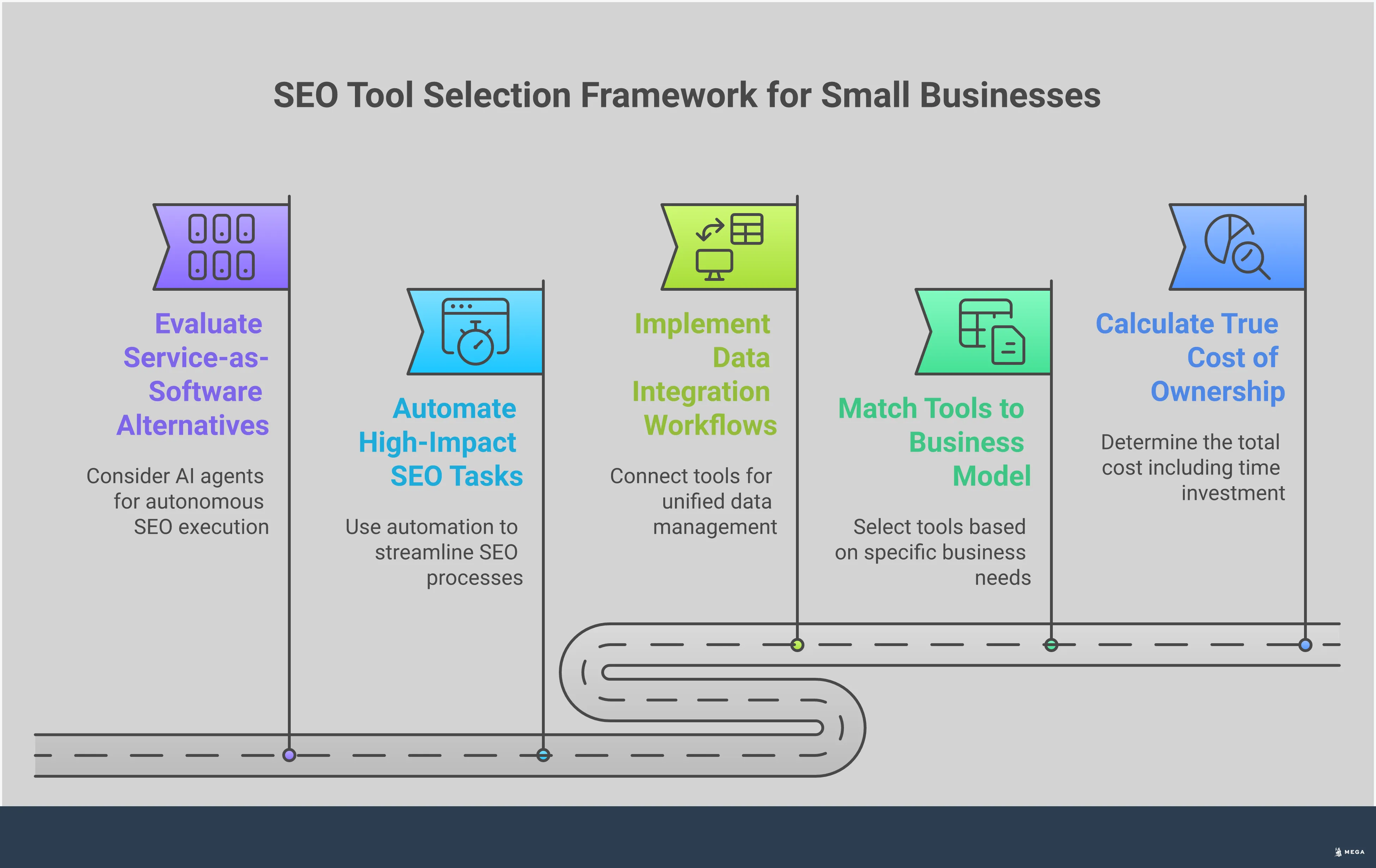 SEO Tool Selection Framework for Small Businesses

Evaluate Service-as-Software Alternatives

Consider AI agents for autonomous SEO execution

Automate High-Impact SEO Tasks

Use automation to streamline SEO processes

Implement Data Integration Workflows

Connect tools for unified data management

Match Tools to Business Model

Select tools based on specific business needs

Calculate True Cost of Ownership

Determine the total cost including time investment

MEGA