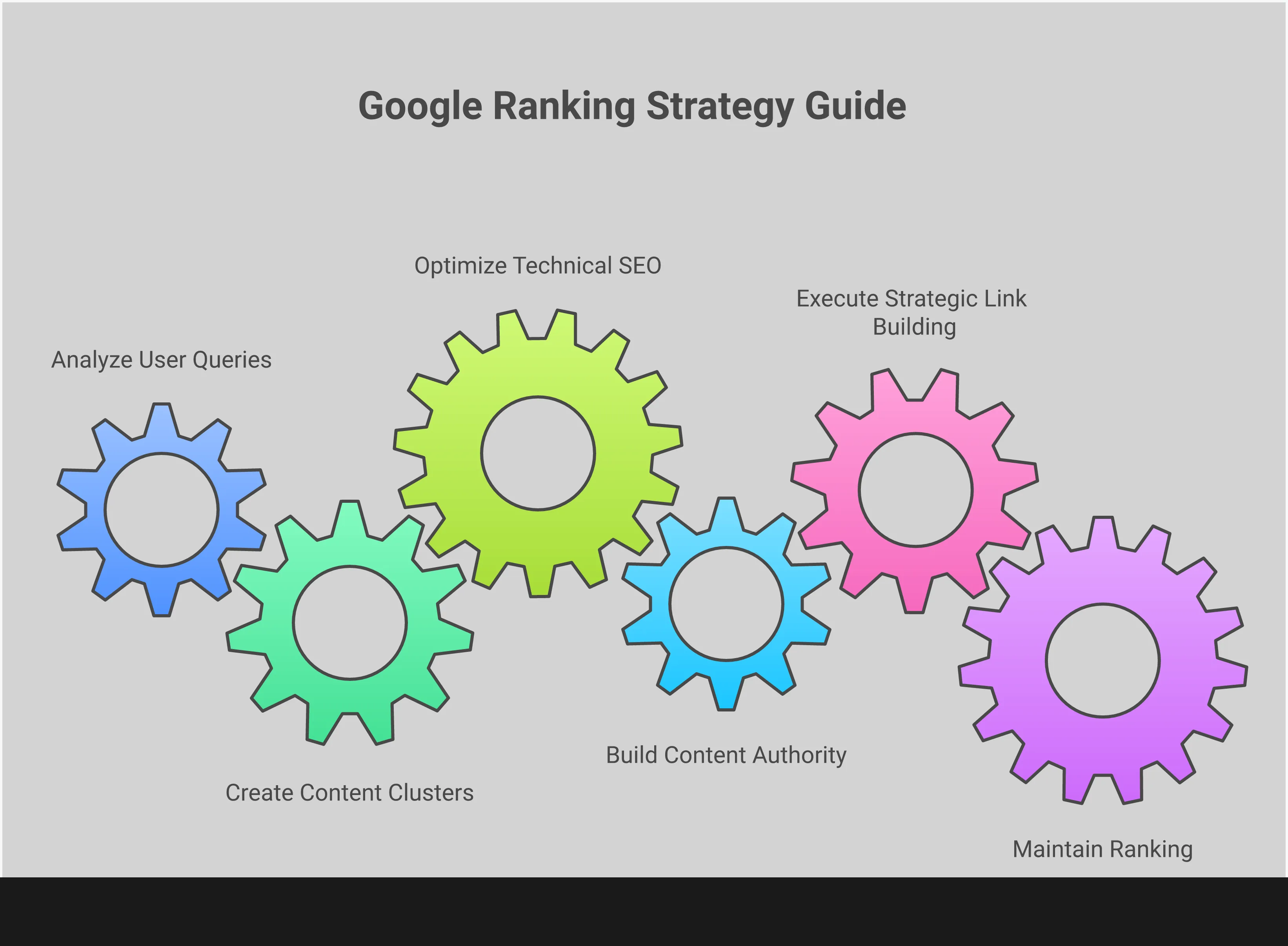 Google Ranking Strategy Guide

Analyze User Queries

Create Content Clusters

Optimize Technical SEO

Build Content Authority

Execute Strategic Link Building

Maintain Ranking