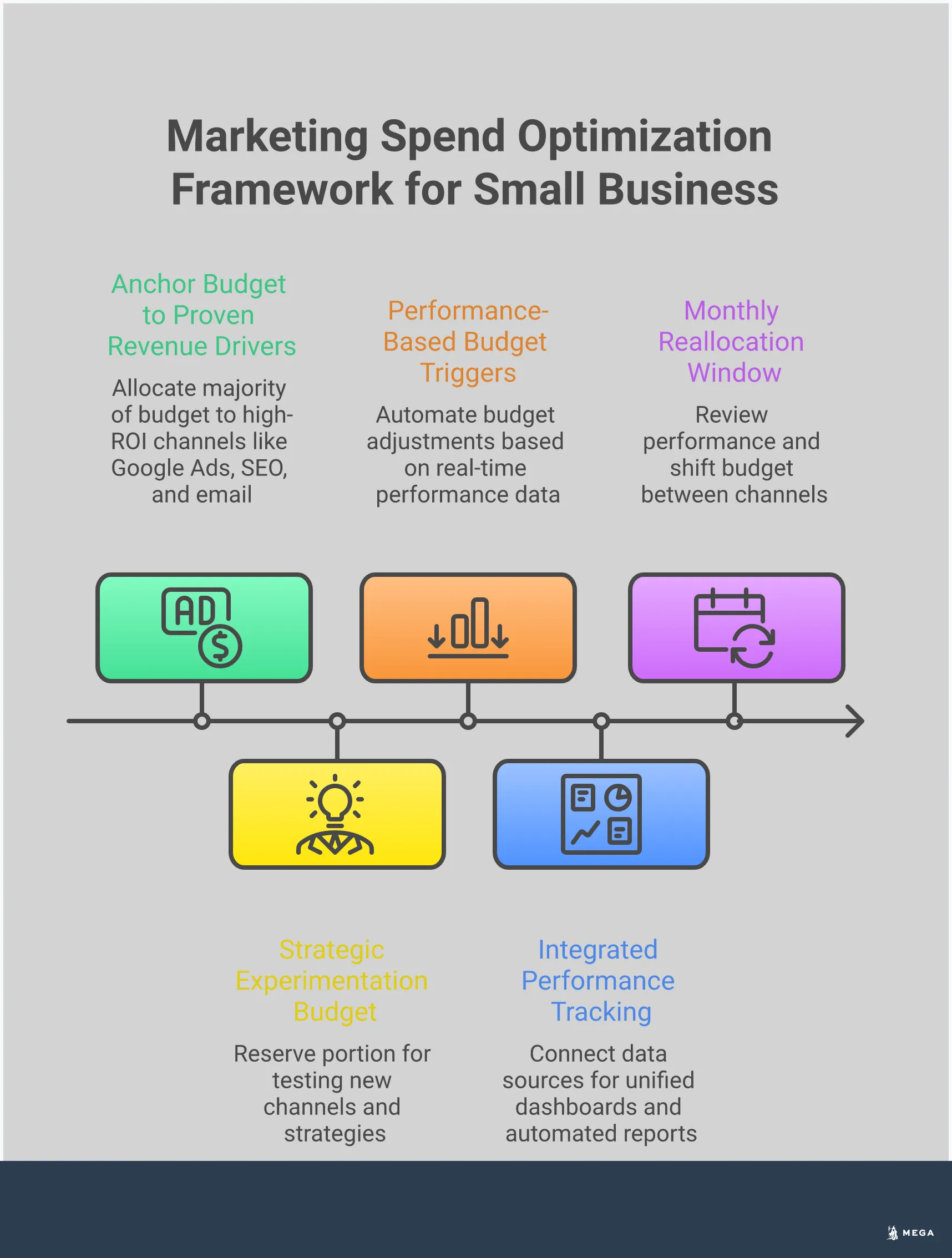 Marketing Spend Optimization Framework for Small Business

Anchor Budget to Proven Revenue Drivers

Allocate majority of budget to high-ROI channels like Google Ads, SEO, and email

Performance-Based Budget Triggers

Automate budget adjustments based on real-time performance data

Monthly Reallocation Window

Review performance and shift budget between channels

AD

$

Strategic Experimentation Budget

Reserve portion for testing new channels and strategies

Integrated Performance Tracking

Connect data sources for unified dashboards and automated reports

MEGA