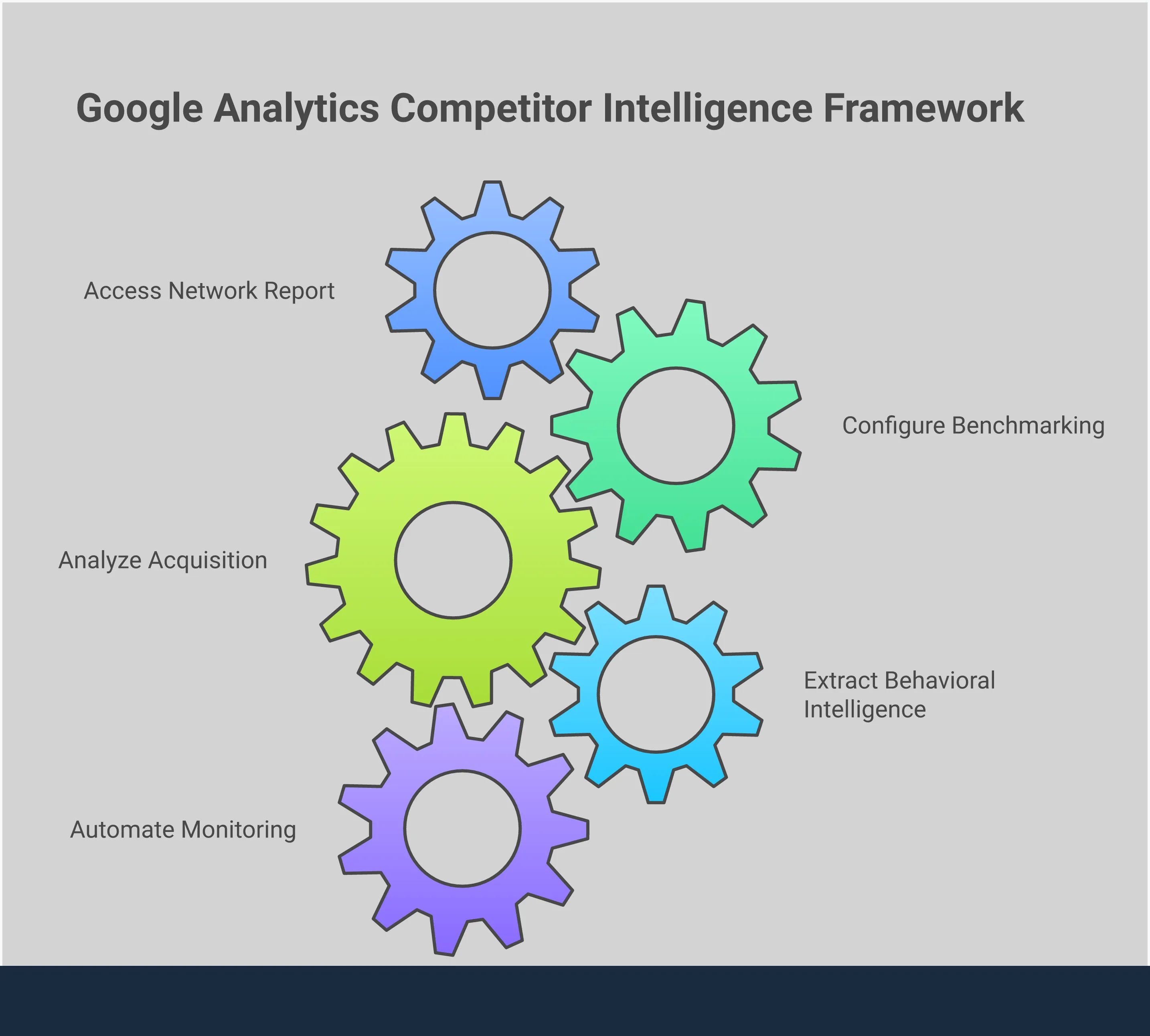 Google Analytics Competitor Intelligence Framework

Access Network Report

Configure Benchmarking

Analyze Acquisition

Extract Behavioral Intelligence

Automate Monitoring