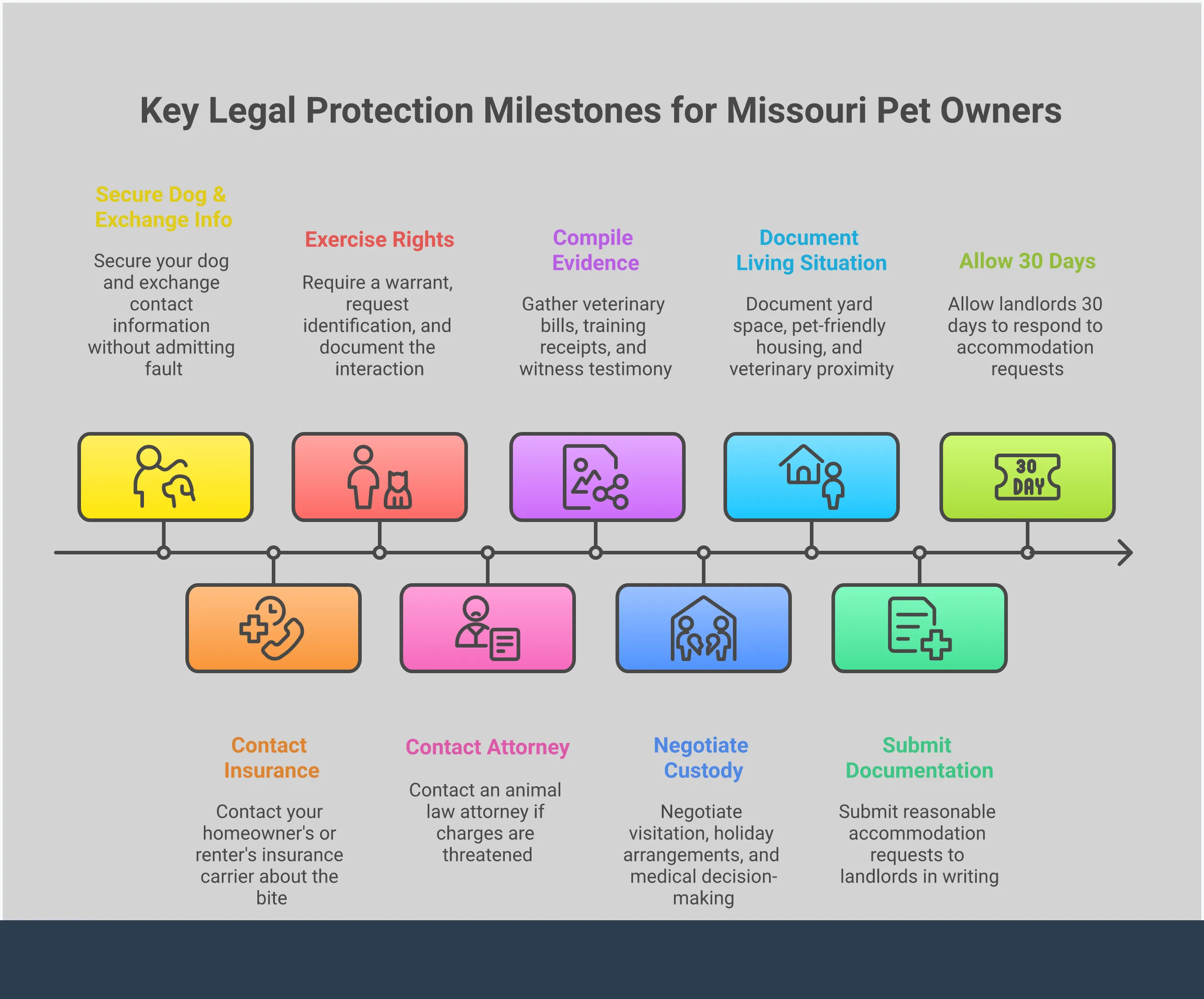 Key Legal Protection Milestones for Missouri Pet Owners

Secure Dog & Exchange Info

Secure your dog and exchange contact information without admitting fault

Exercise Rights

Require a warrant, request identification, and document the interaction

Compile Evidence

Gather veterinary bills, training receipts, and witness testimony

Document Living Situation

Document yard space, pet-friendly housing, and veterinary proximity

Allow 30 Days

Allow landlords 30 days to respond to accommodation requests

30 DAY

Contact Insurance

Contact your homeowner's or renter's insurance carrier about the bite

Contact Attorney

Contact an animal law attorney if charges are threatened

Negotiate Custody

Negotiate visitation, holiday arrangements, and medical decision-making

Submit Documentation

Submit reasonable accommodation requests to landlords in writing