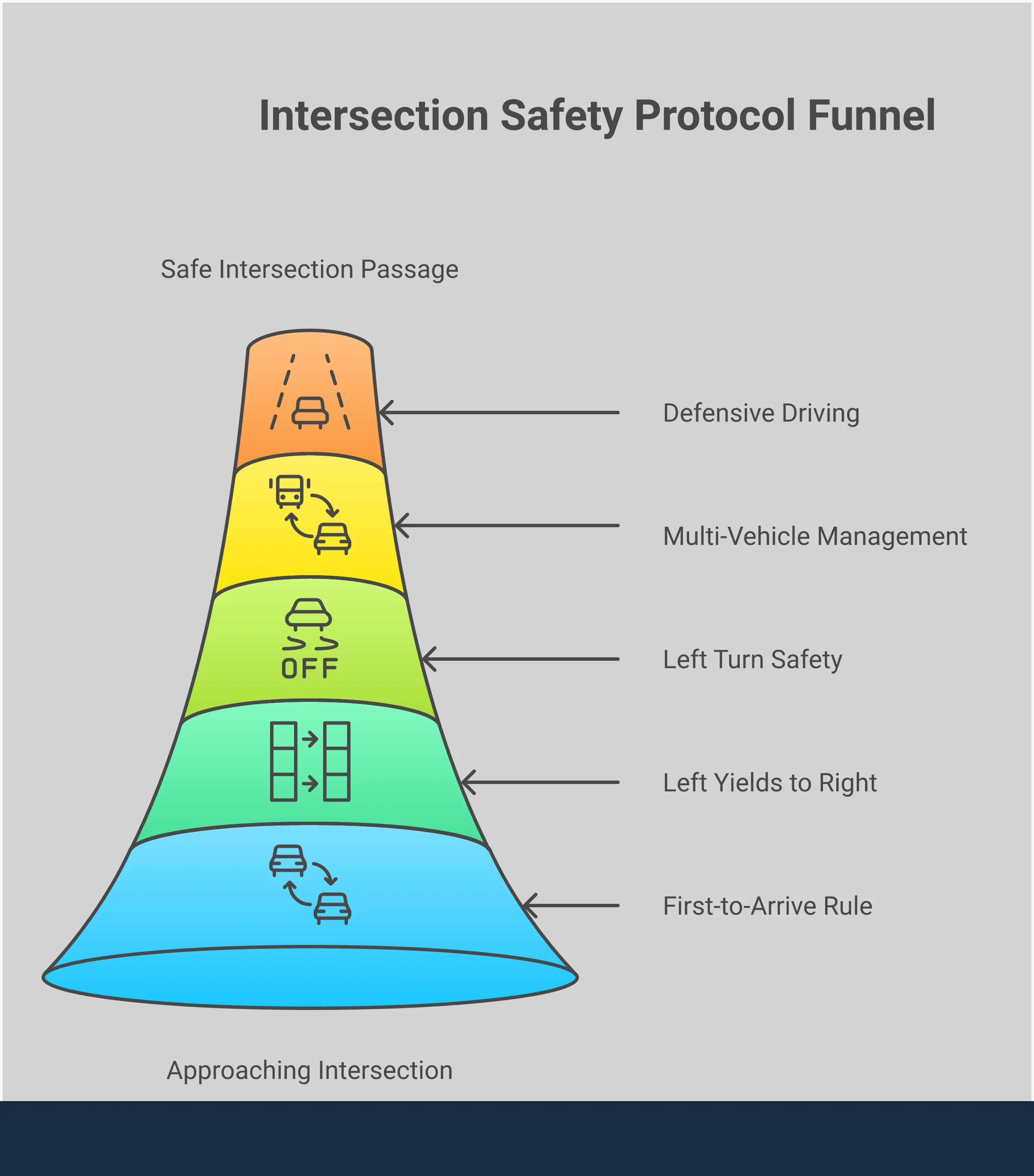 Intersection Safety Protocol Funnel

Safe Intersection Passage

Defensive Driving

Multi-Vehicle Management

OFF

Left Turn Safety

Left Yields to Right

First-to-Arrive Rule

Approaching Intersection