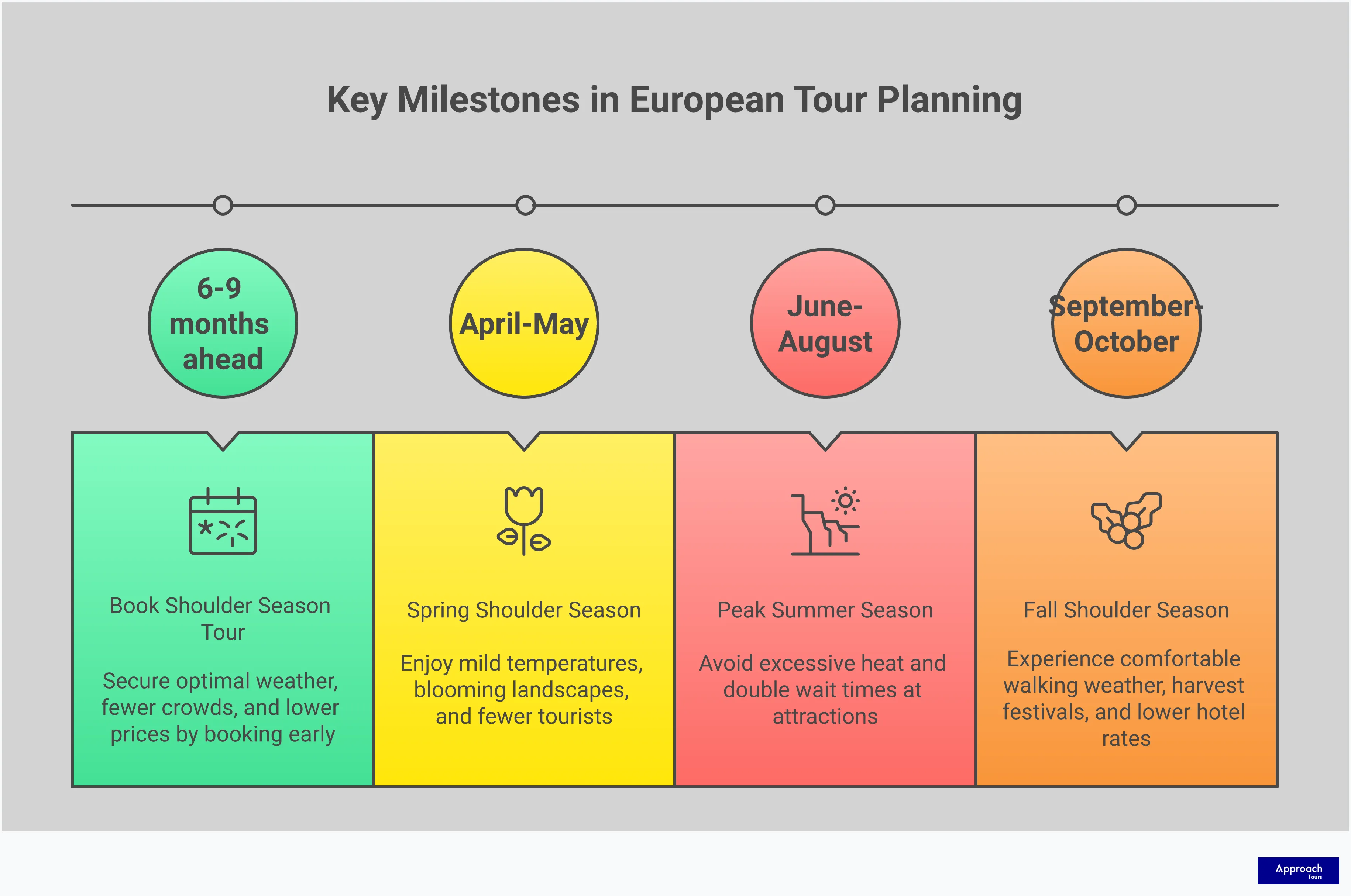 Key Milestones in European Tour Planning

6-9 months ahead

April-May

June-August

September-October

Book Shoulder Season Tour

Secure optimal weather, fewer crowds, and lower prices by booking early

Spring Shoulder Season

Enjoy mild temperatures, blooming landscapes, and fewer tourists

Peak Summer Season

Avoid excessive heat and double wait times at attractions

Fall Shoulder Season

Experience comfortable walking weather, harvest festivals, and lower hotel rates

Approach Tours