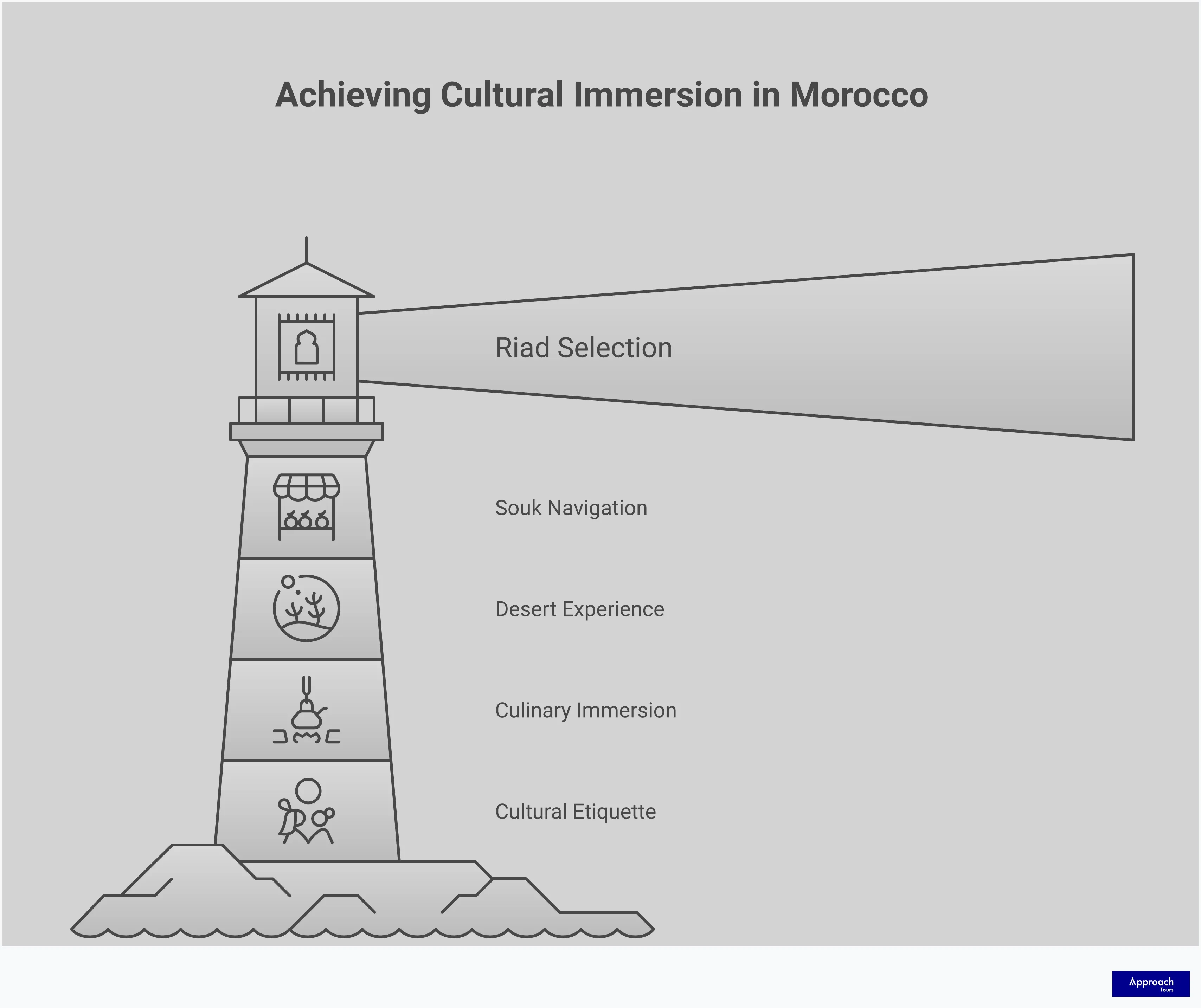 Achieving Cultural Immersion in Morocco

Riad Selection

Souk Navigation

Desert Experience

Culinary Immersion

Cultural Etiquette

Approach
Tours