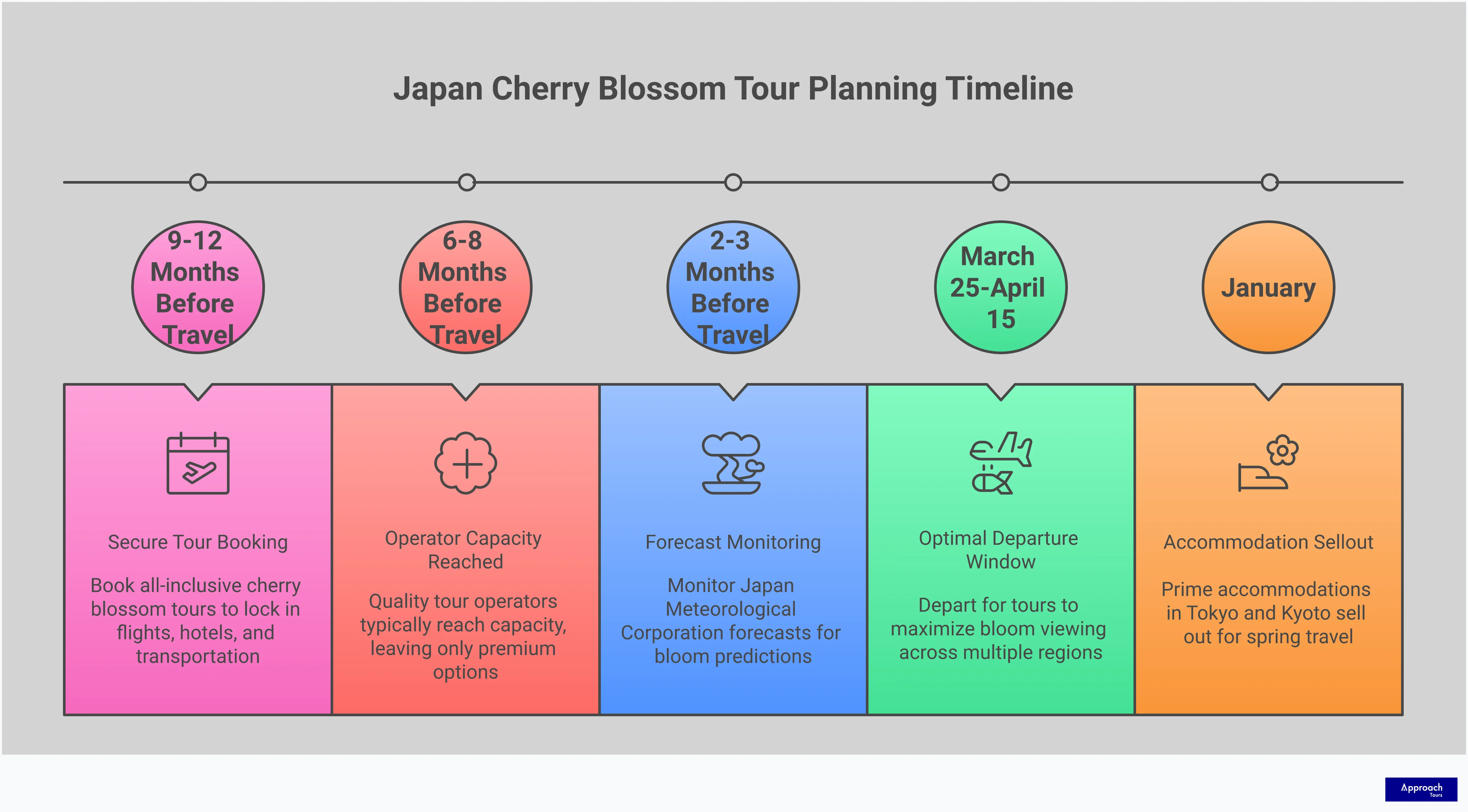 Japan Cherry Blossom Tour Planning Timeline

9-12 Months Before Travel

Secure Tour Booking

Book all-inclusive cherry blossom tours to lock in flights, hotels, and transportation

6-8 Months Before Travel

Operator Capacity Reached

Quality tour operators typically reach capacity, leaving only premium options

2-3 Months Before Travel

Forecast Monitoring

Monitor Japan Meteorological Corporation forecasts for bloom predictions

March 25-April 15

Optimal Departure Window

Depart for tours to maximize bloom viewing across multiple regions

January

Accommodation Sellout

Prime accommodations in Tokyo and Kyoto sell out for spring travel

Approach Tours