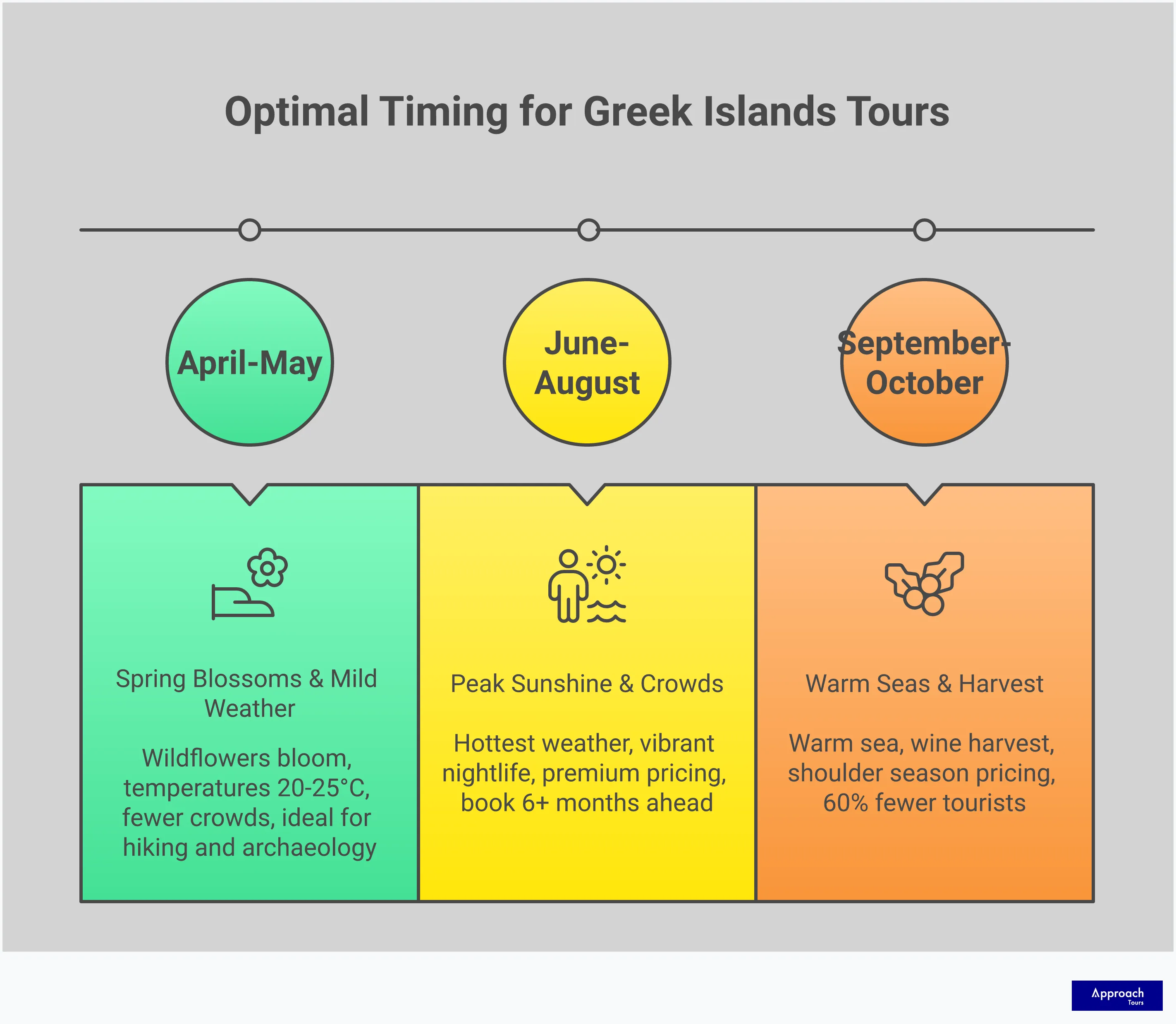 Optimal Timing for Greek Islands Tours

April-May

June-August

September-October

Spring Blossoms & Mild Weather

Wildflowers bloom, temperatures 20-25°C, fewer crowds, ideal for hiking and archaeology

Peak Sunshine & Crowds

Hottest weather, vibrant nightlife, premium pricing, book 6+ months ahead

Warm Seas & Harvest

Warm sea, wine harvest, shoulder season pricing, 60% fewer tourists

Approach Tours