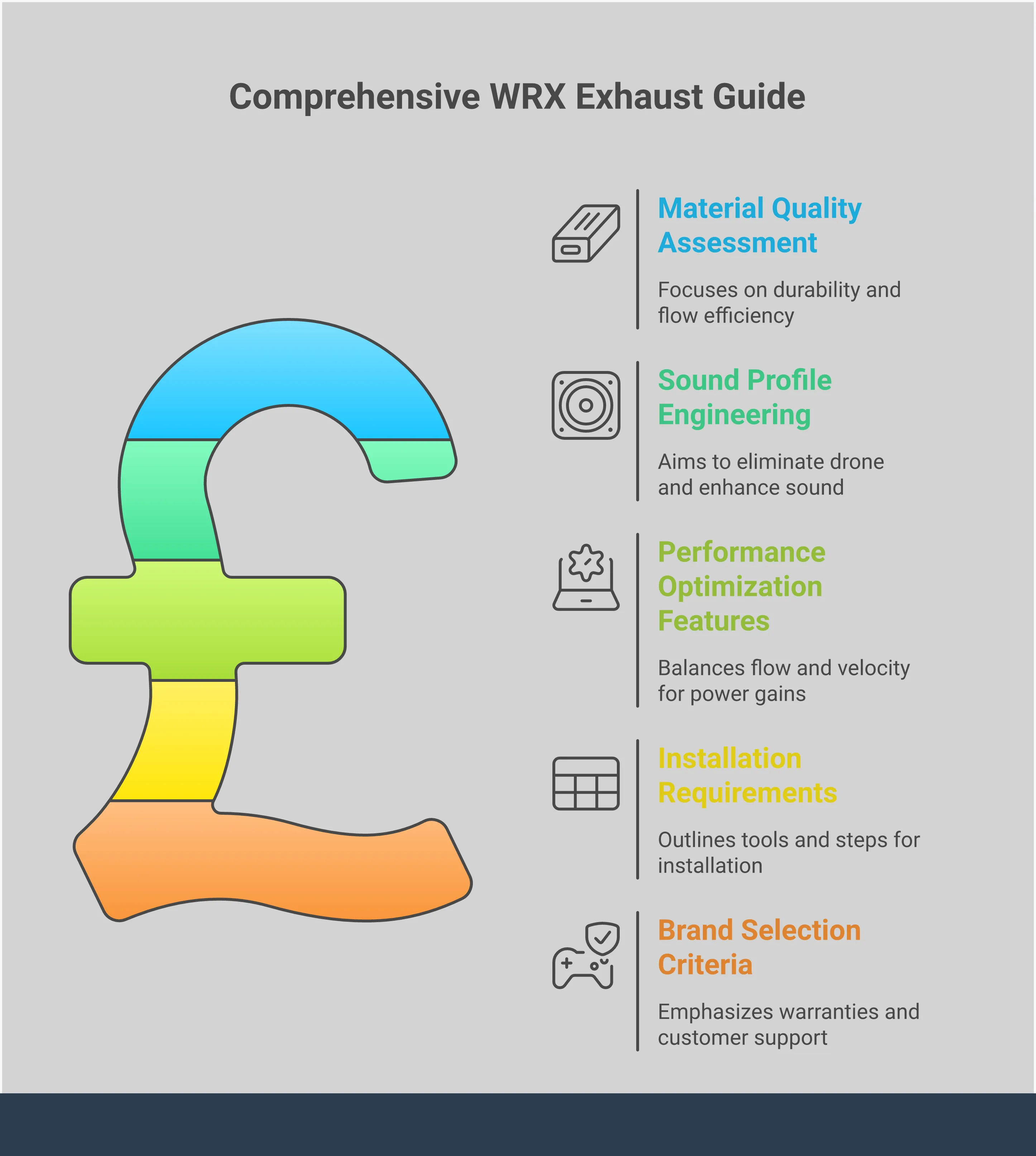 Comprehensive WRX Exhaust Guide

Material Quality Assessment

Focuses on durability and flow efficiency

Sound Profile Engineering

Aims to eliminate drone and enhance sound

Performance Optimization Features

Balances flow and velocity for power gains

Installation Requirements

Outlines tools and steps for installation

Brand Selection Criteria

Emphasizes warranties and customer support