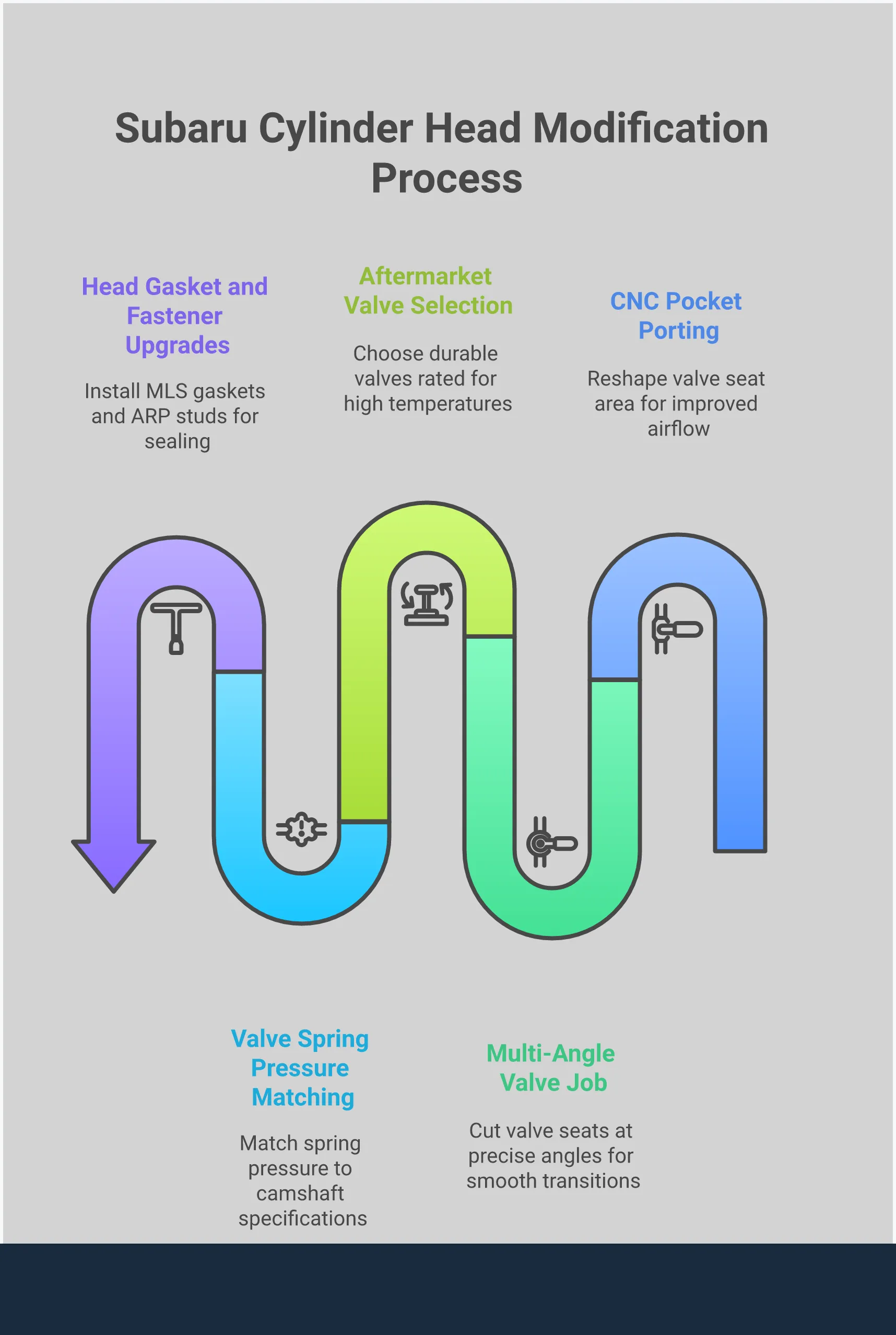 Subaru Cylinder Head Modification Process

Head Gasket and Fastener Upgrades

Install MLS gaskets and ARP studs for sealing

Aftermarket Valve Selection

Choose durable valves rated for high temperatures

CNC Pocket Porting

Reshape valve seat area for improved airflow

Valve Spring Pressure Matching

Match spring pressure to camshaft specifications

Multi-Angle Valve Job

Cut valve seats at precise angles for smooth transitions