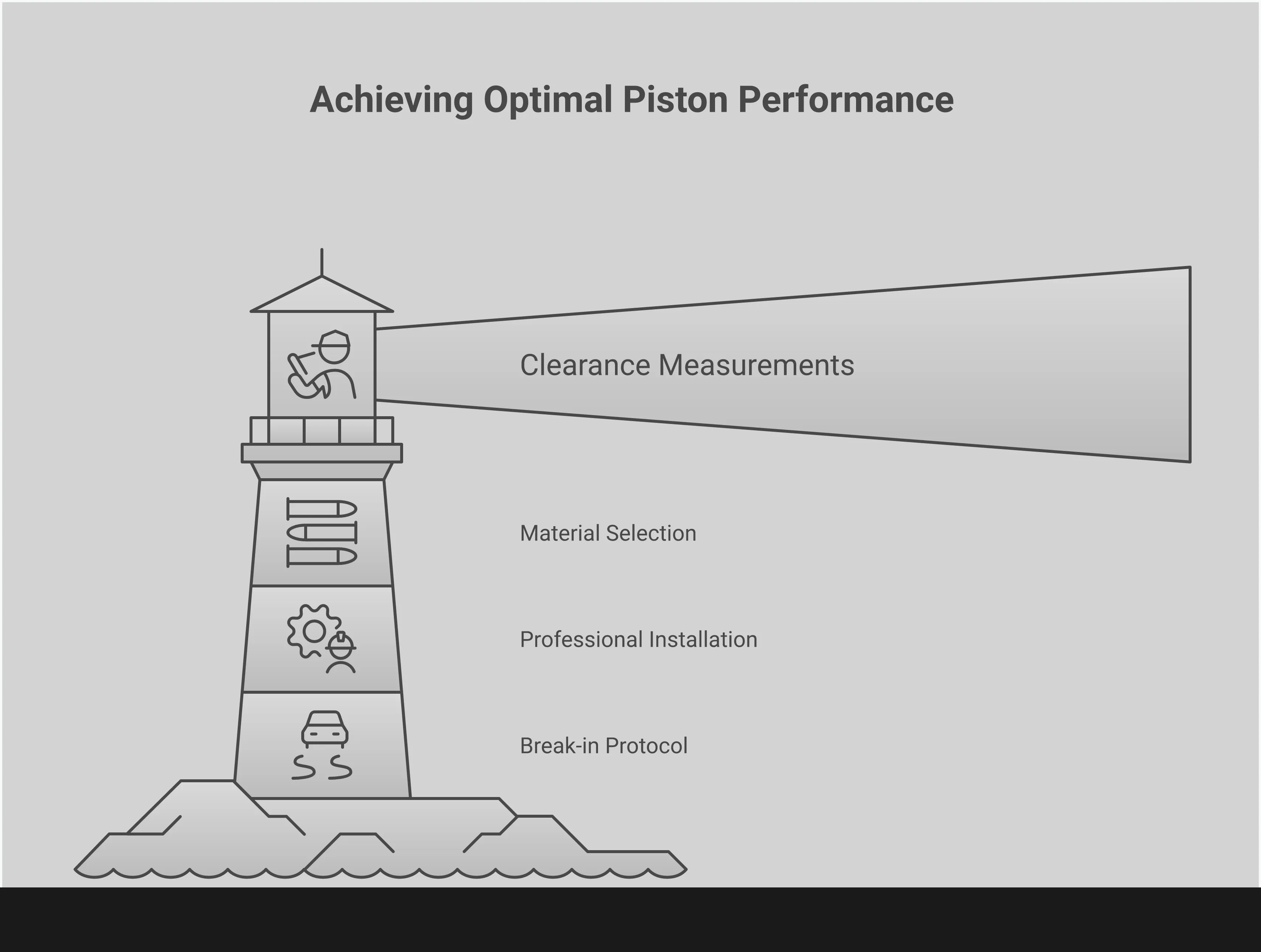 Achieving Optimal Piston Performance

Clearance Measurements

Material Selection

Professional Installation

Break-in Protocol